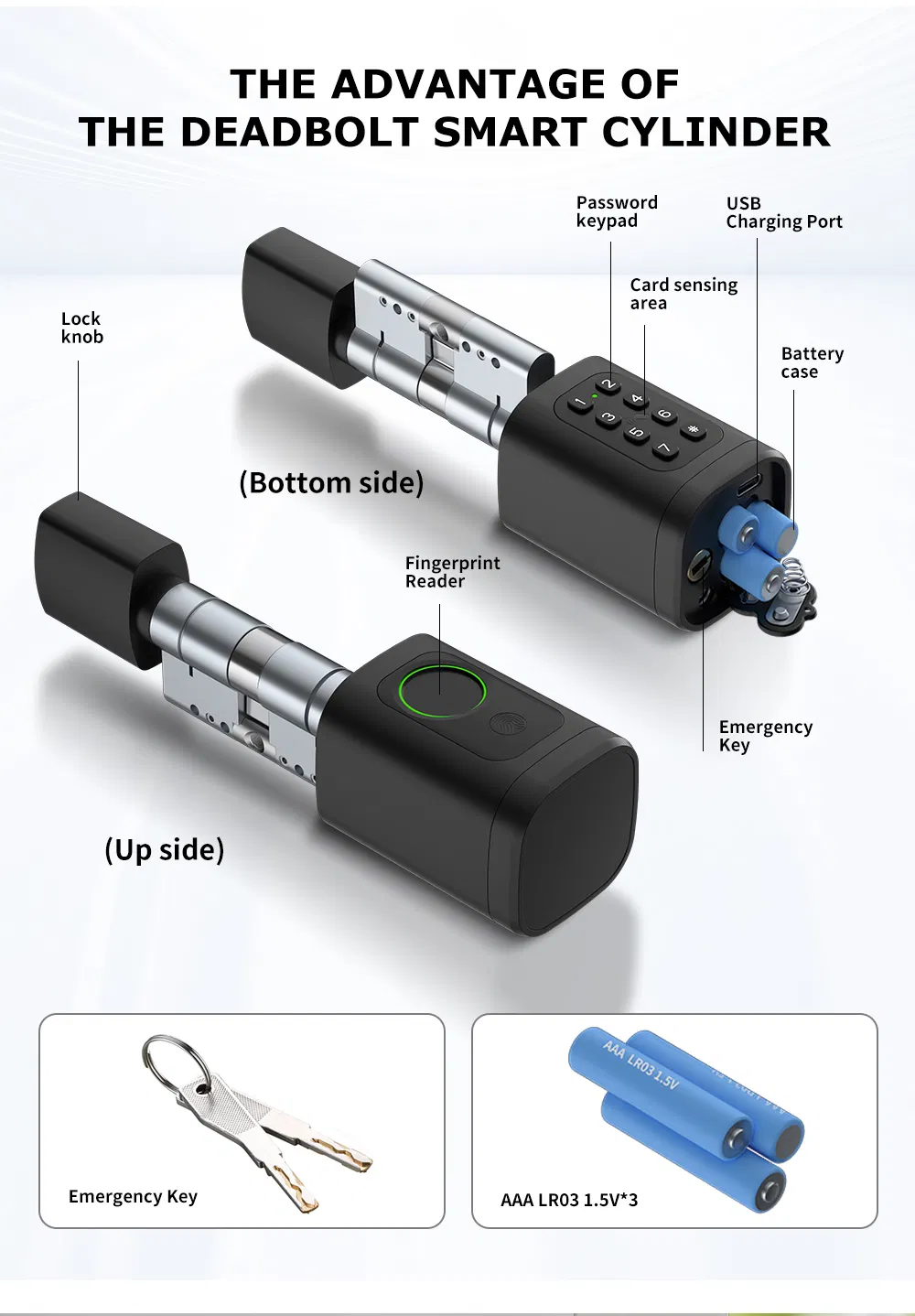 THE ADVANTAGE OF
THE DEADBOLT SMART CYLINDER

Password keypad

USB Charging Port

Card sensing area

Lock knob

Battery case

1 2 3 4 5 6 7 *

(Bottom side)

Fingerprint Reader

Emergency Key

(Up side)

Emergency Key

AAA LR03 1.5V

AAA LR03 1.5V*3