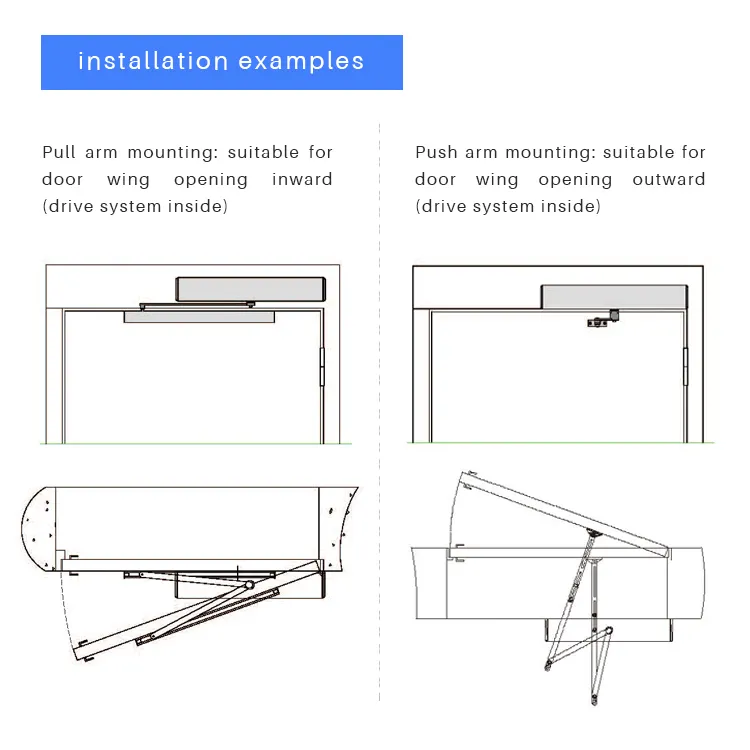 installation examples

Pull arm mounting: suitable for door wing opening inward (drive system inside)

Push arm mounting: suitable for door wing opening outward (drive system inside)