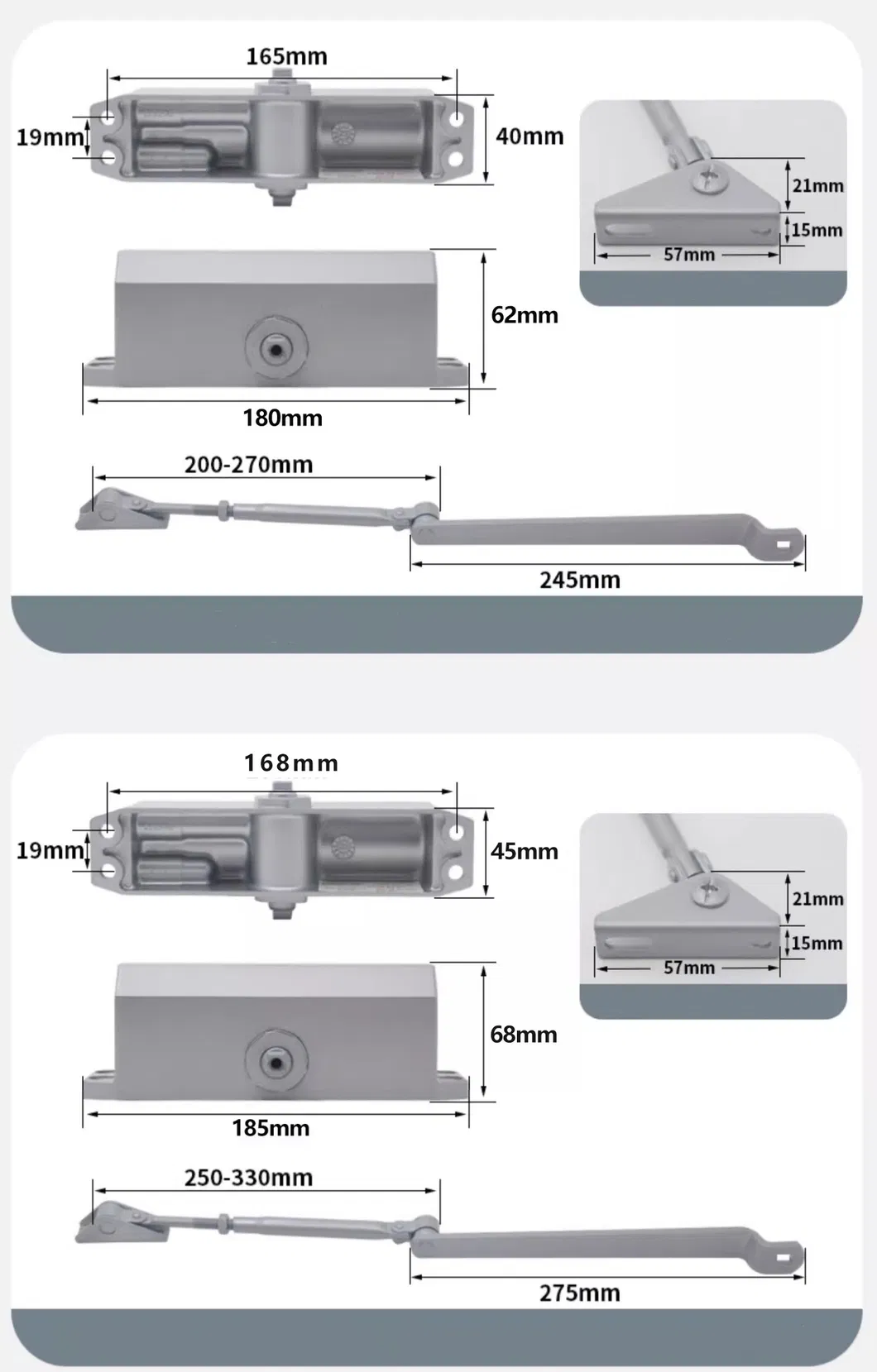 165mm
19mm
40mm
21mm
15mm
57mm
62mm
180mm
200-270mm
245mm

168mm
19mm
45mm
21mm
15mm
57mm
68mm
185mm
250-330mm
275mm