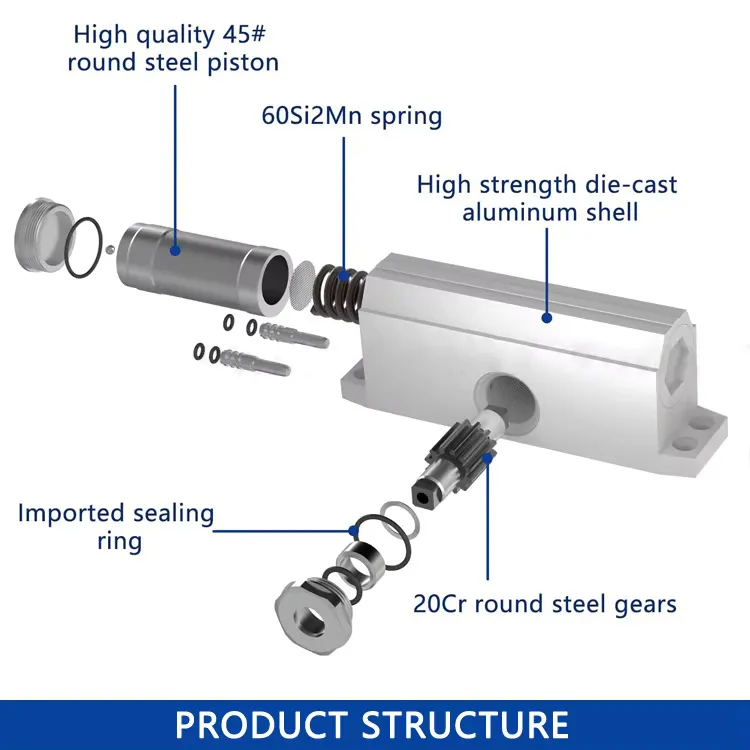 High quality 45#
round steel piston

60Si2Mn spring

High strength die-cast
aluminum shell

Imported sealing
ring

20Cr round steel gears

PRODUCT STRUCTURE