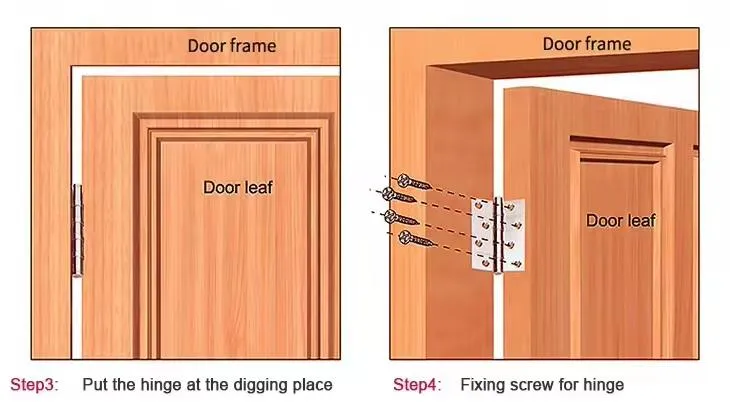 Door frame

Door leaf

Step3: Put the hinge at the digging place

Door frame

Door leaf

Step4: Fixing screw for hinge