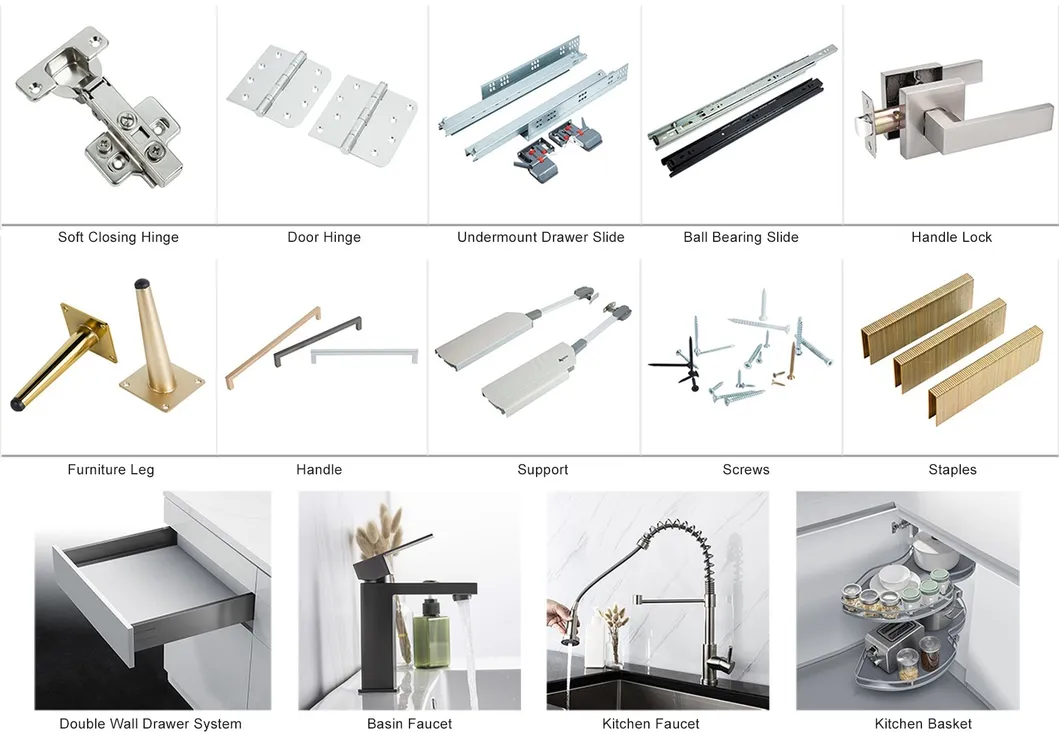 Soft Closing Hinge
Door Hinge
Undermount Drawer Slide
Ball Bearing Slide
Handle Lock

Furniture Leg
Handle
Support
Screws
Staples

Double Wall Drawer System
Basin Faucet
Kitchen Faucet
Kitchen Basket