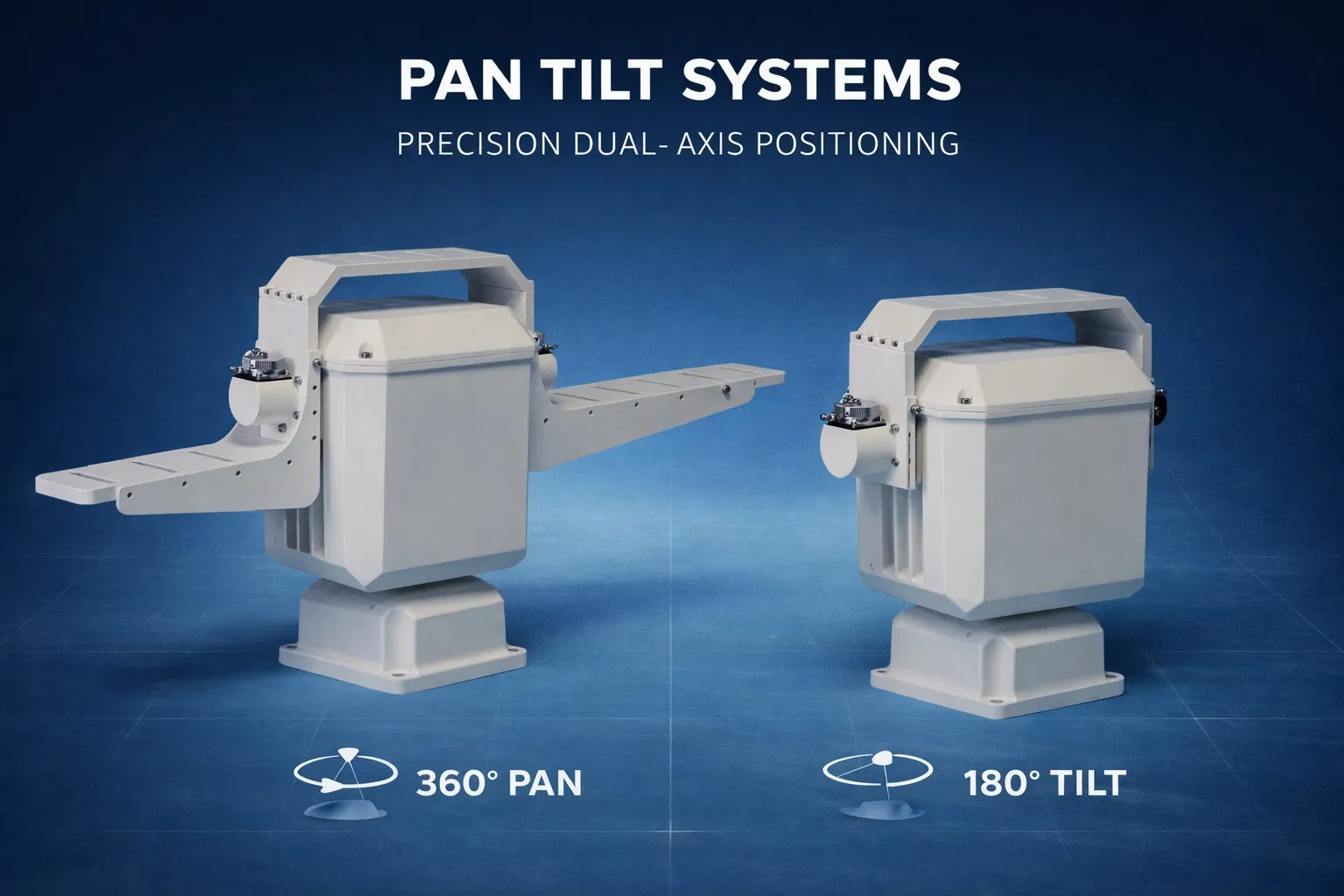 PAN TILT SYSTEMS

PRECISION DUAL- AXIS POSITIONING

360° PAN

180° TILT