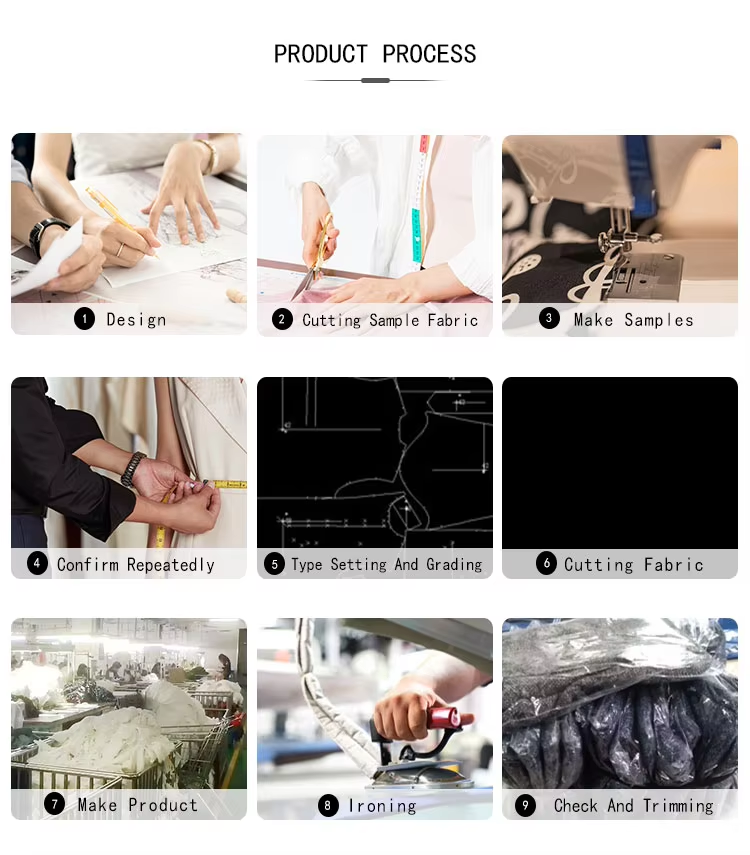 PRODUCT PROCESS

1 Design

2 Cutting Sample Fabric

3 Make Samples

4 Confirm Repeatedly

5 Type Setting And Grading

6 Cutting Fabric

7 Make Product

8 Ironing

9 Check And Trimming