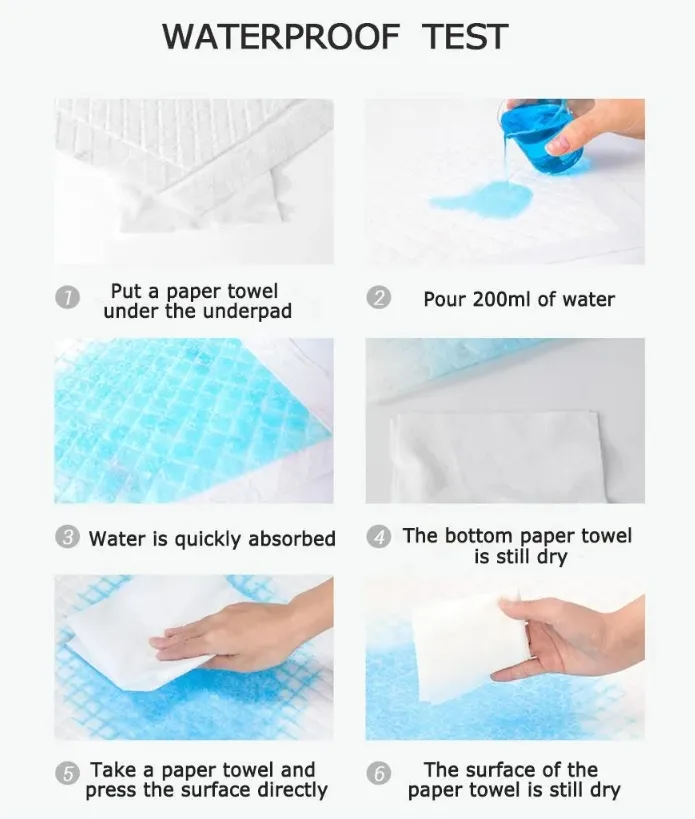 WATERPROOF TEST

1 Put a paper towel under the underpad

2 Pour 200ml of water

3 Water is quickly absorbed

4 The bottom paper towel is still dry

5 Take a paper towel and press the surface directly

6 The surface of the paper towel is still dry