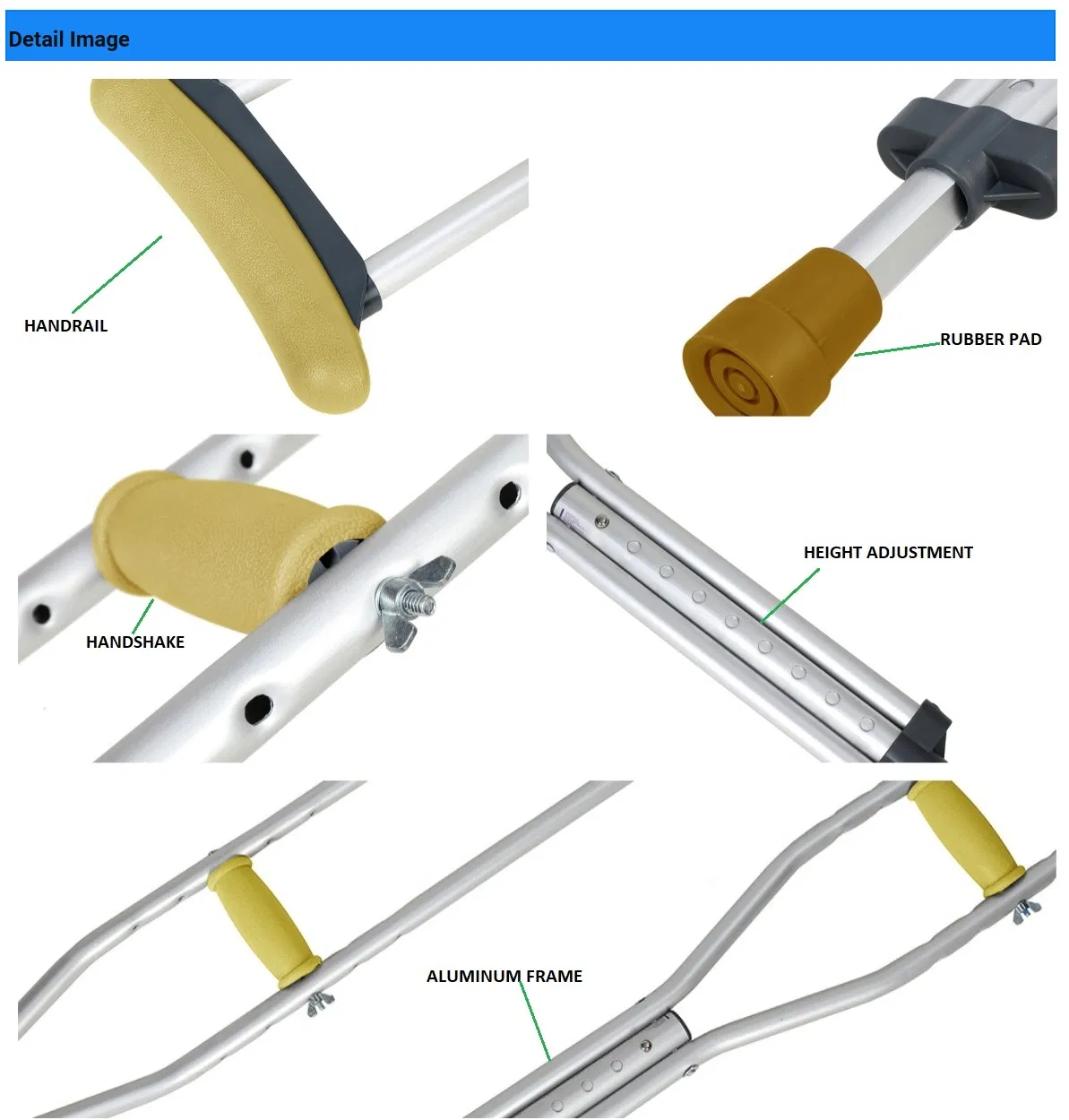 Detail Image

HANDRAIL

RUBBER PAD

HANDSHAKE

HEIGHT ADJUSTMENT

ALUMINUM FRAME