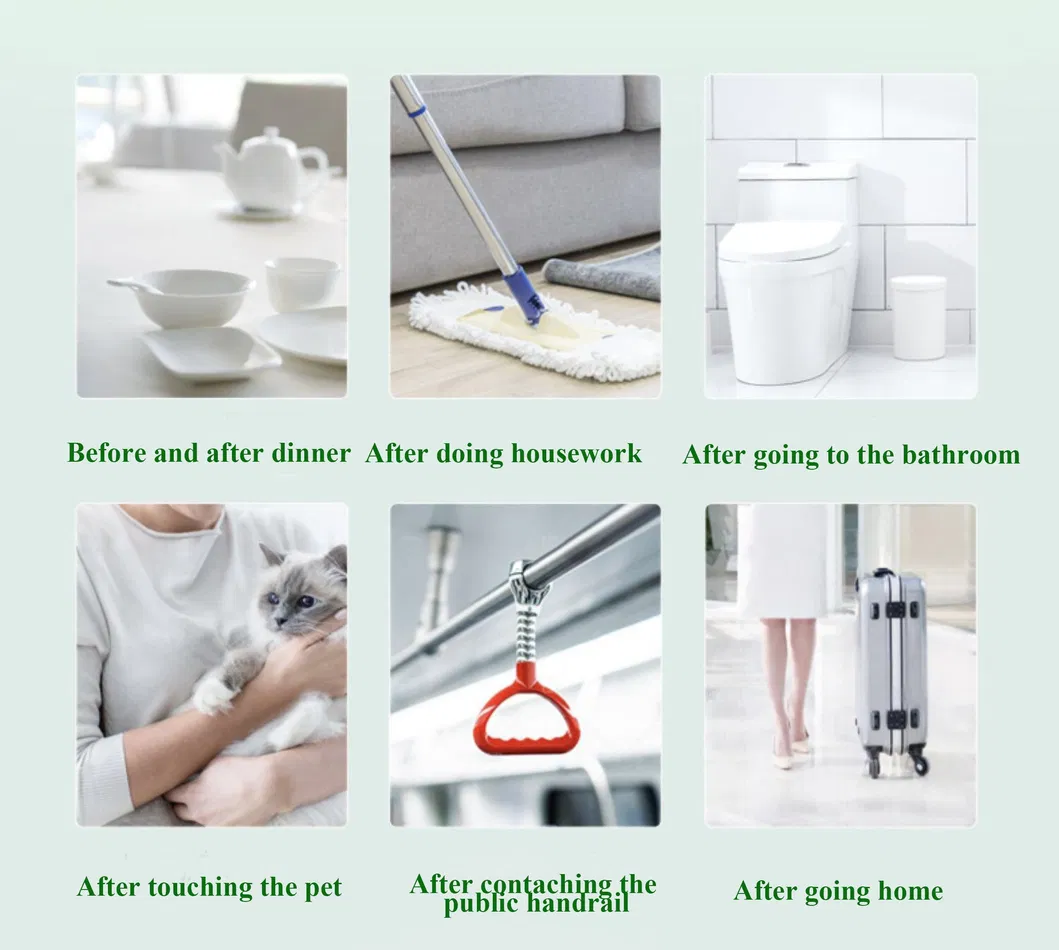 Before and after dinner

After doing housework

After going to the bathroom

After touching the pet

After contaching the public handrail

After going home