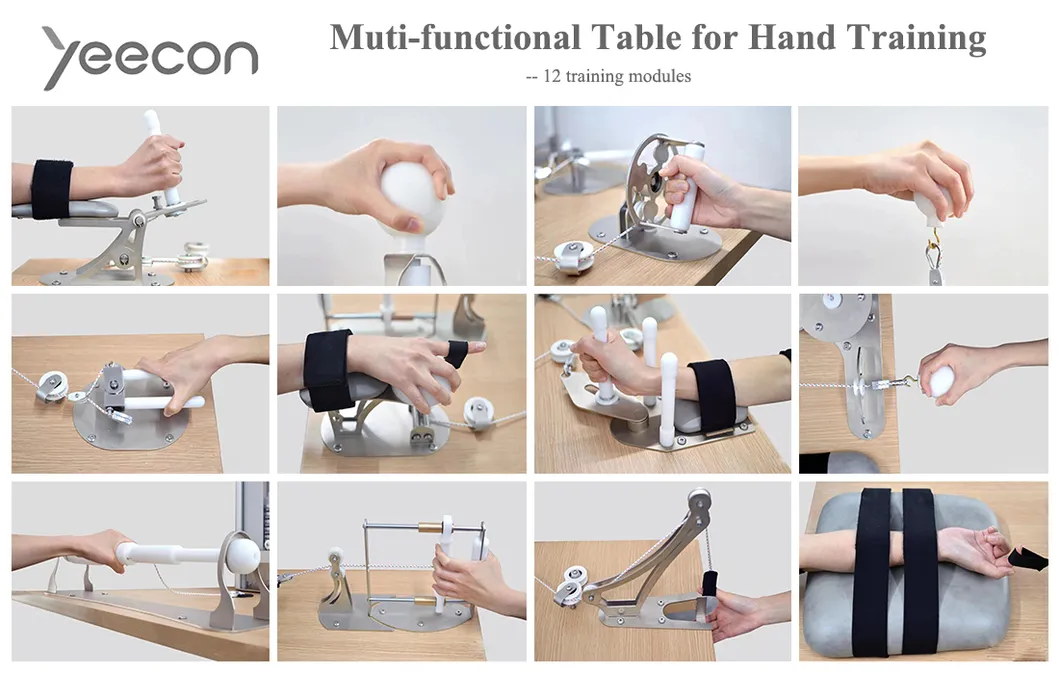 yeecon

Muti-functional Table for Hand Training

-- 12 training modules