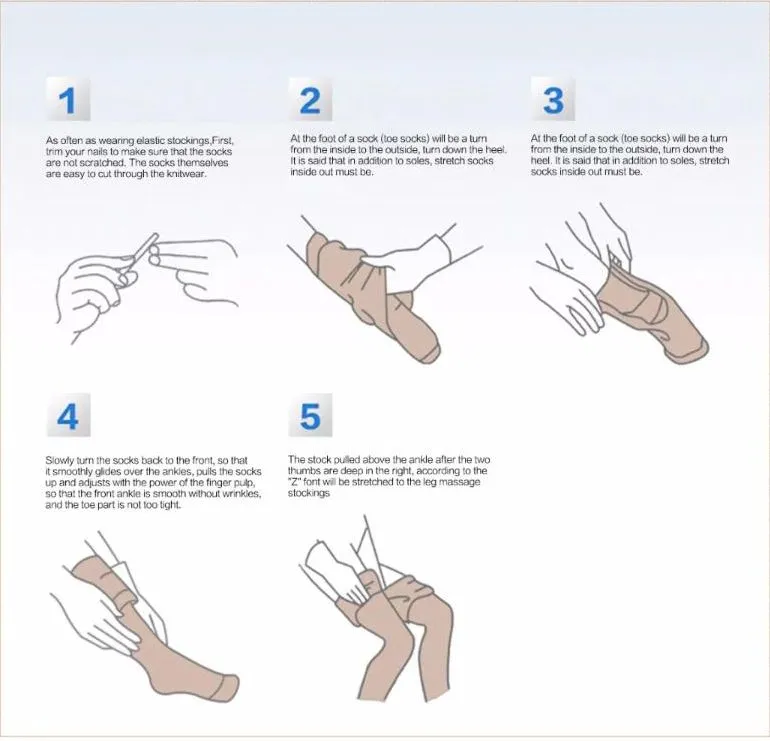 1

As often as wearing elastic stockings,First, trim your nails to make sure that the socks are not scratched. The socks themselves are easy to cut through the knitwear.

2

At the foot of a sock (toe socks) will be a turn from the inside to the outside, turn down the heel. It is said that in addition to soles, stretch socks inside out must be.

3

At the foot of a sock (toe socks) will be a turn from the inside to the outside, turn down the heel. It is said that in addition to soles, stretch socks inside out must be.

4

Slowly turn the socks back to the front, so that it smoothly glides over the ankles, pulls the socks up and adjusts with the power of the finger pulp, so that the front ankle is smooth without wrinkles, and the toe part is not too tight.

5

The stock pulled above the ankle after the two thumbs are deep in the right, according to the "Z" font will be stretched to the leg massage stockings