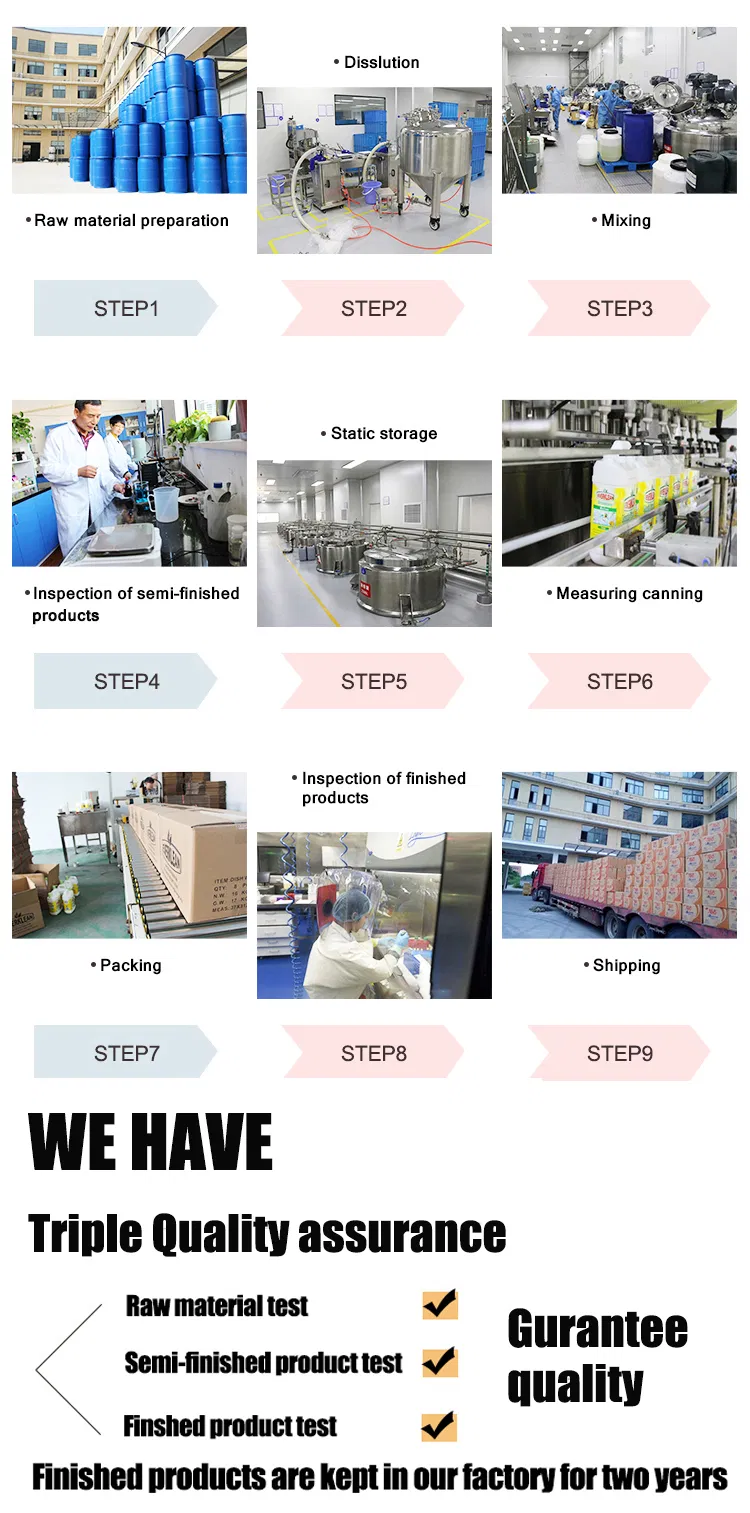 • Raw material preparation

• Disslution

• Mixing

STEP1

STEP2

STEP3

• Inspection of semi-finished products

• Static storage

• Measuring canning

STEP4

STEP5

STEP6

• Packing

• Inspection of finished products

• Shipping

STEP7

STEP8

STEP9

WE HAVE

Triple Quality assurance

Raw material test

Semi-finished product test

Finshed product test

Gurantee quality

Finished products are kept in our factory for two years