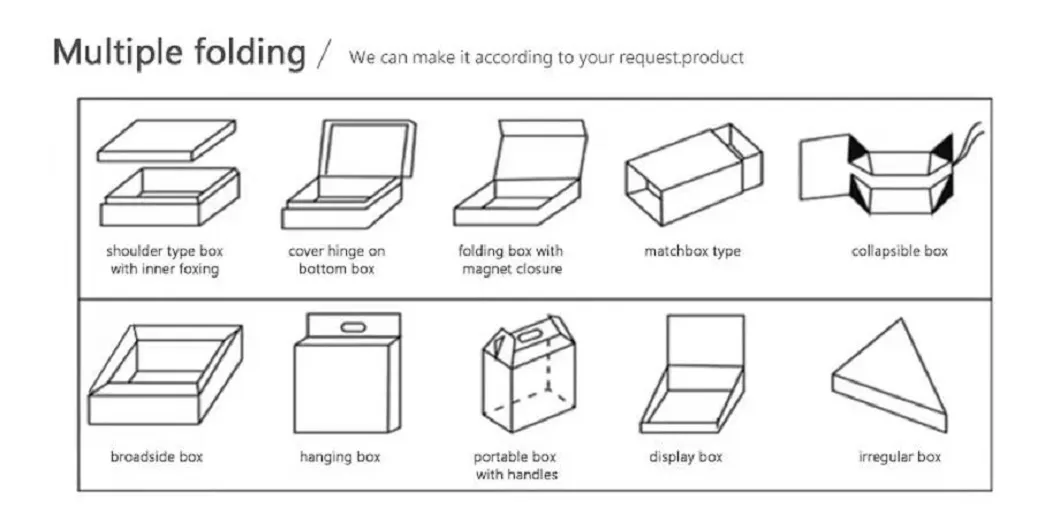 Multiple folding / We can make it according to your request.product

shoulder type box with inner foxing

cover hinge on bottom box

folding box with magnet closure

matchbox type

collapsible box

broadside box

hanging box

portable box with handles

display box

irregular box