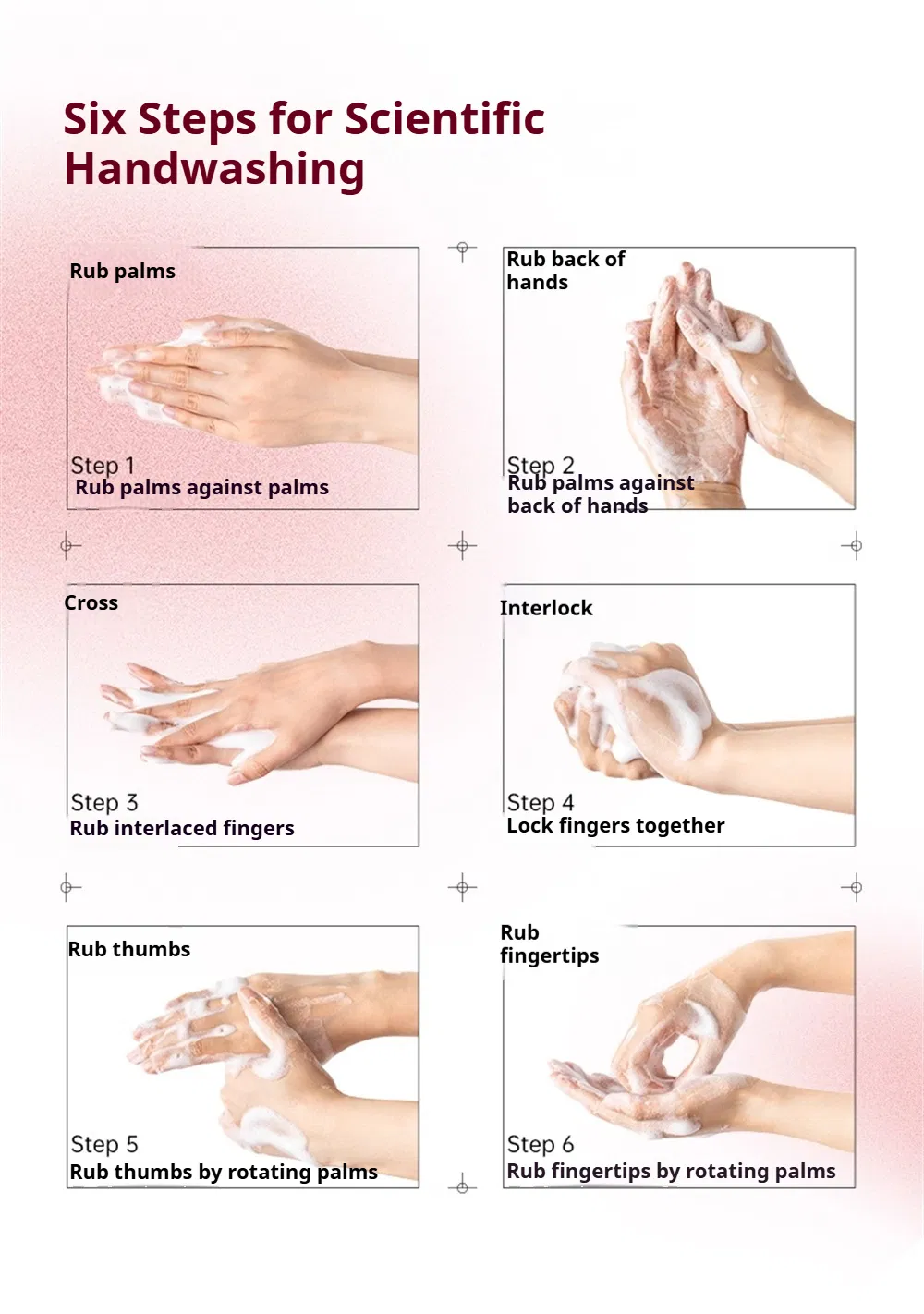 Six Steps for Scientific Handwashing

Rub palms

Step 1
Rub palms against palms

Rub back of hands

Step 2
Rub palms against back of hands

Cross

Step 3
Rub interlaced fingers

Interlock

Step 4
Lock fingers together

Rub thumbs

Step 5
Rub thumbs by rotating palms

Rub fingertips

Step 6
Rub fingertips by rotating palms