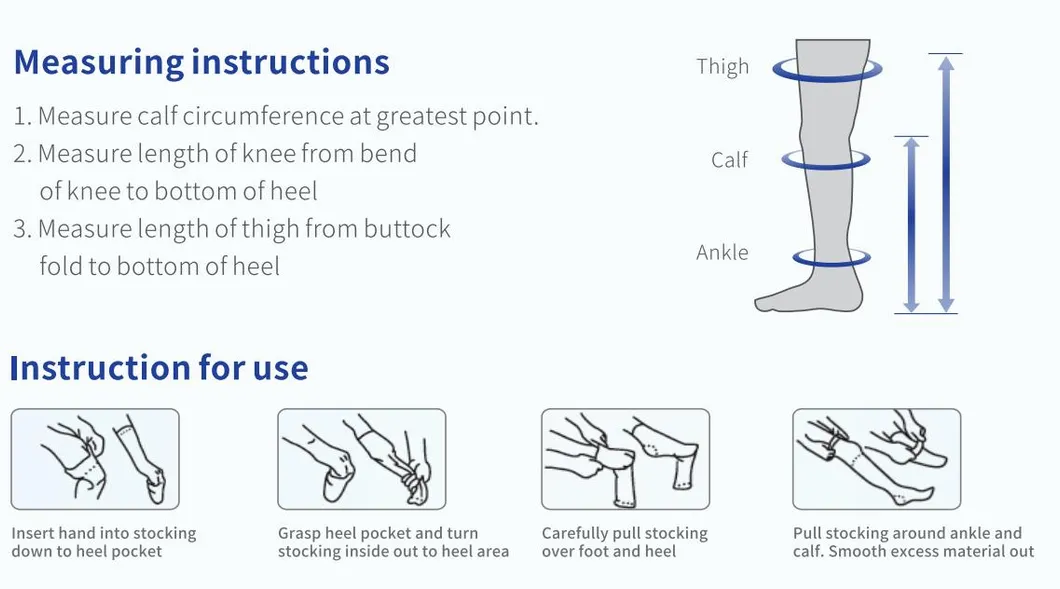 Measuring instructions

1. Measure calf circumference at greatest point.
2. Measure length of knee from bend of knee to bottom of heel
3. Measure length of thigh from buttock fold to bottom of heel

Thigh

Calf

Ankle

Instruction for use

Insert hand into stocking down to heel pocket

Grasp heel pocket and turn stocking inside out to heel area

Carefully pull stocking over foot and heel

Pull stocking around ankle and calf. Smooth excess material out