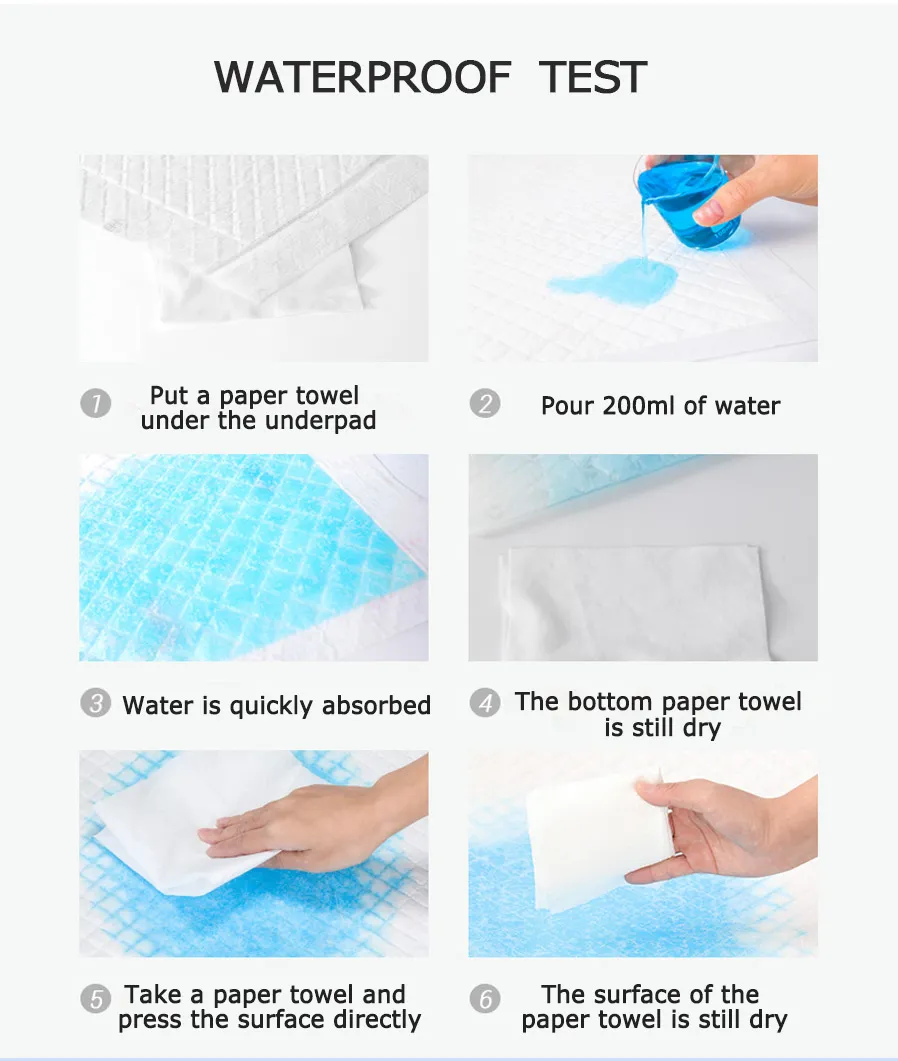 WATERPROOF TEST

1 Put a paper towel under the underpad

2 Pour 200ml of water

3 Water is quickly absorbed

4 The bottom paper towel is still dry

5 Take a paper towel and press the surface directly

6 The surface of the paper towel is still dry