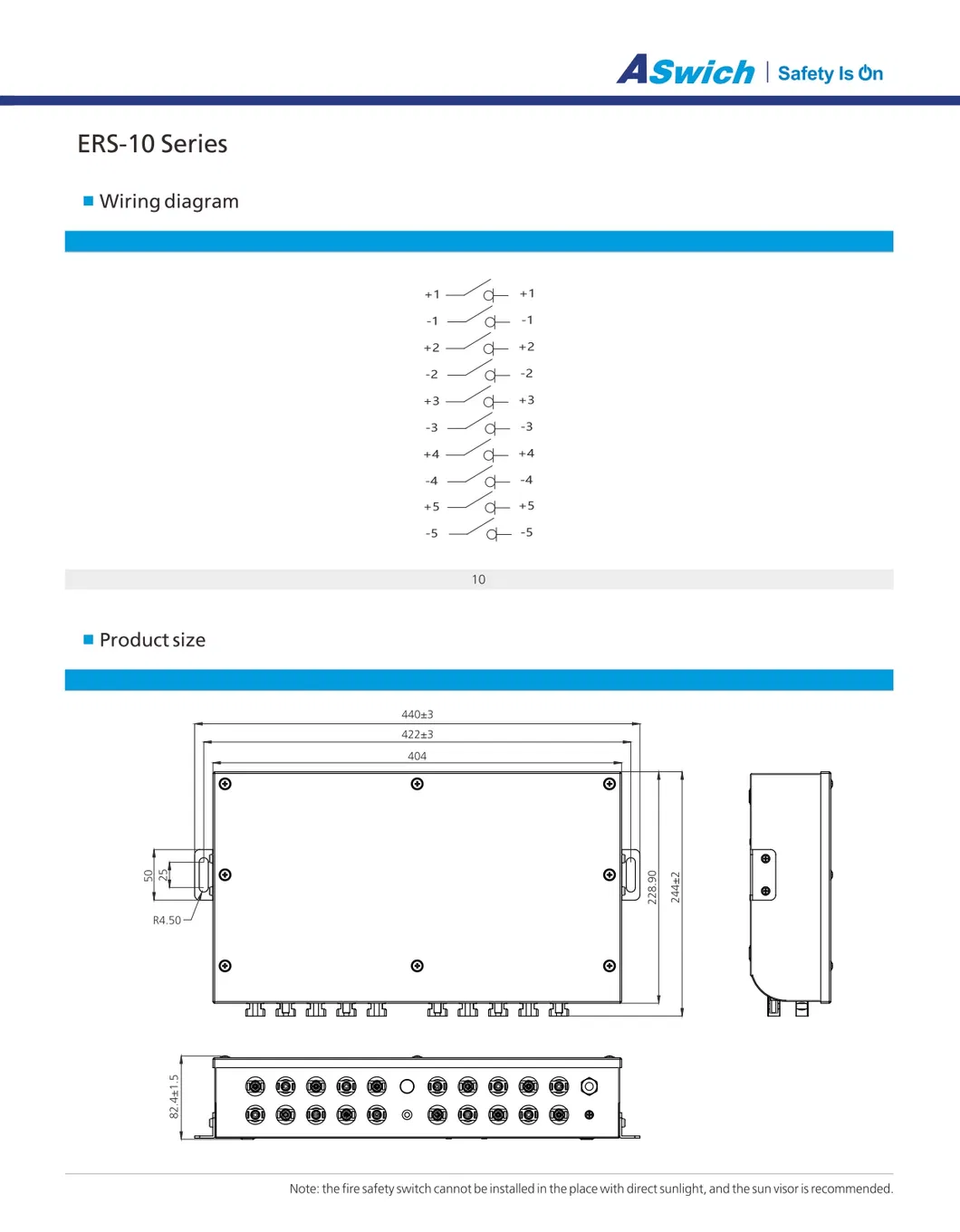 ASwich | Safety Is On

ERS-10 Series

Wiring diagram

+1 +1
-1 -1
+2 +2
-2 -2
+3 +3
-3 -3
+4 +4
-4 -4
+5 +5
-5 -5

10

Product size

440±3
422±3
404
50
25
R4.50
228.90
244±2
82.4±1.5

Note: the fire safety switch cannot be installed in the place with direct sunlight, and the sun visor is recommended.