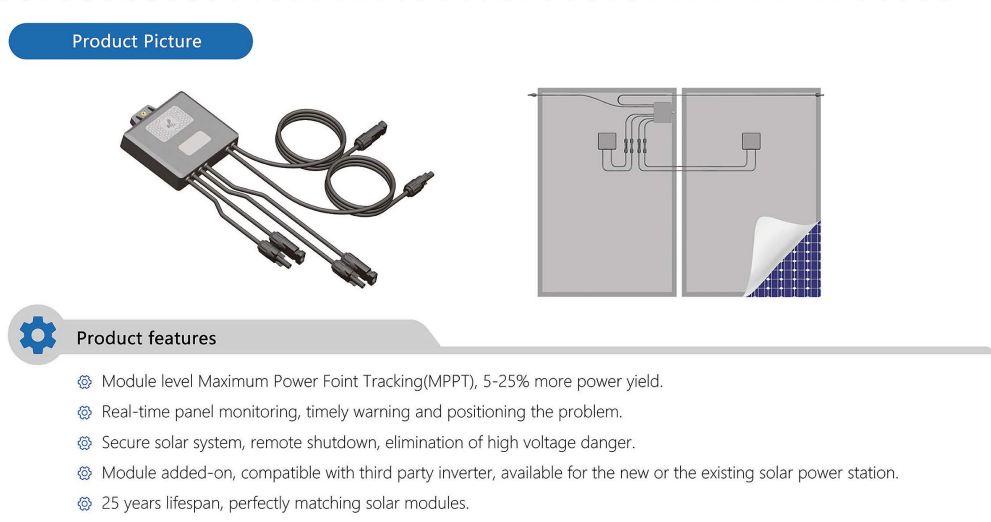 Product Picture

Product features

Module level Maximum Power Foint Tracking(MPPT), 5-25% more power yield.

Real-time panel monitoring, timely warning and positioning the problem.

Secure solar system, remote shutdown, elimination of high voltage danger.

Module added-on, compatible with third party inverter, available for the new or the existing solar power station.

25 years lifespan, perfectly matching solar modules.