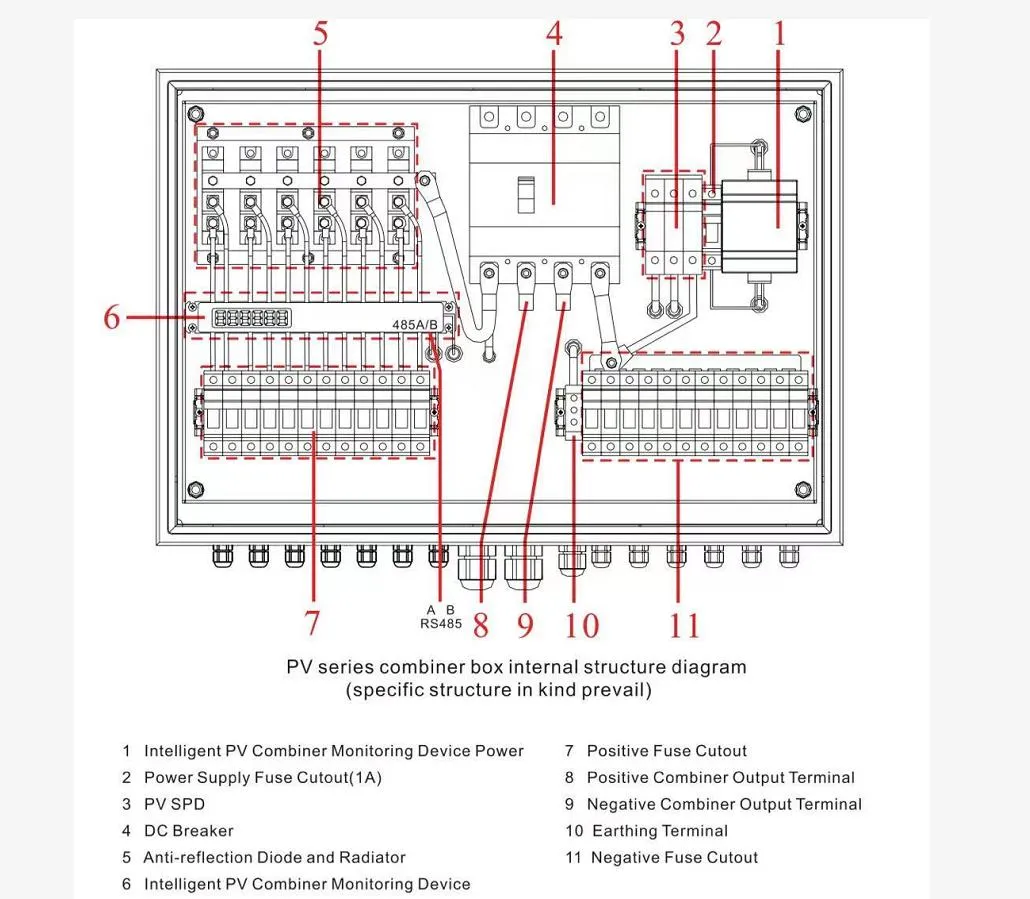 5 4 3 2 1

6

485A/B

7

A B
RS485

8 9 10 11

PV series combiner box internal structure diagram
(specific structure in kind prevail)

1 Intelligent PV Combiner Monitoring Device Power
2 Power Supply Fuse Cutout(1A)
3 PV SPD
4 DC Breaker
5 Anti-reflection Diode and Radiator
6 Intelligent PV Combiner Monitoring Device

7 Positive Fuse Cutout
8 Positive Combiner Output Terminal
9 Negative Combiner Output Terminal
10 Earthing Terminal
11 Negative Fuse Cutout