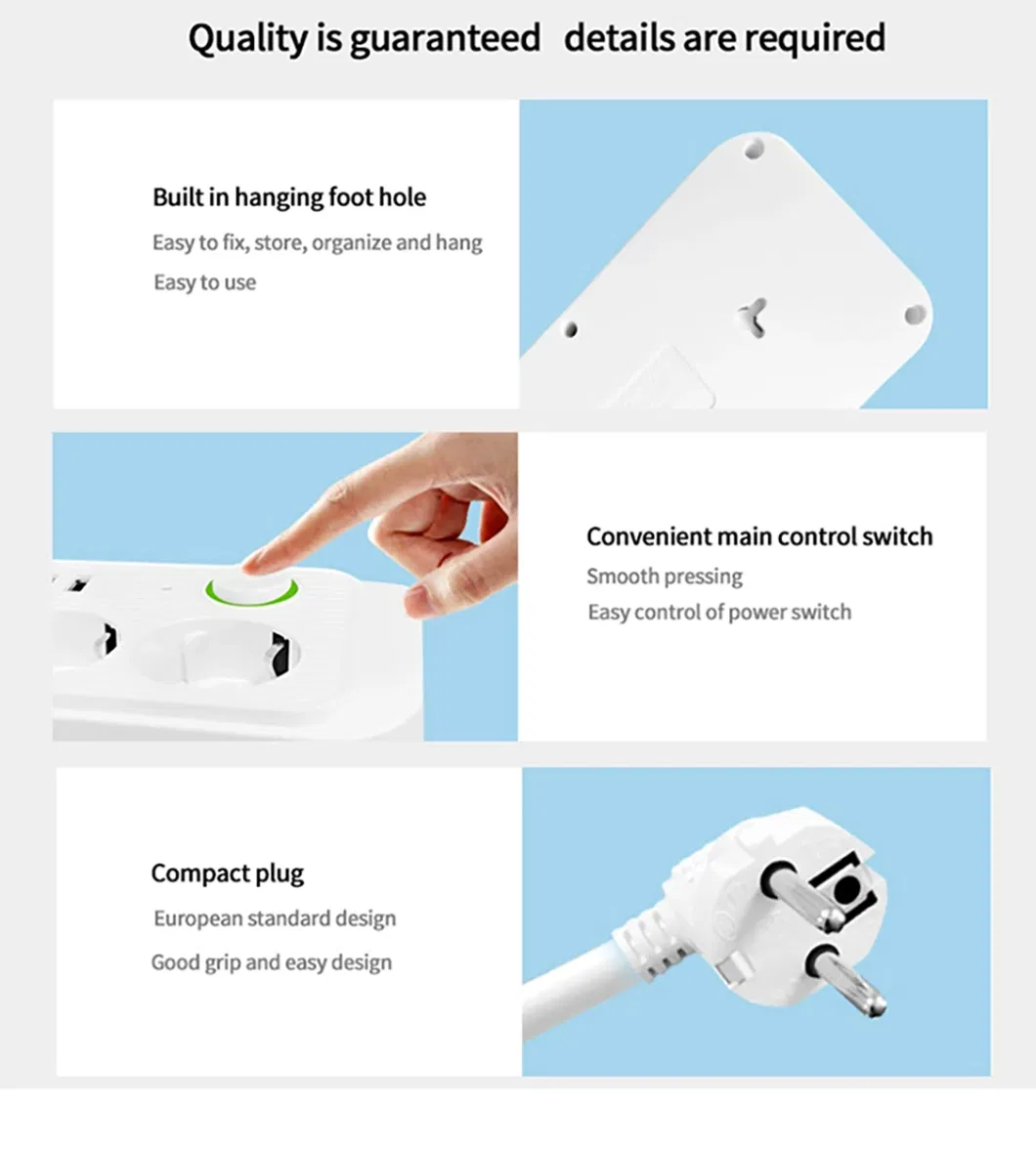 Quality is guaranteed   details are required

Built in hanging foot hole

Easy to fix, store, organize and hang

Easy to use

Convenient main control switch

Smooth pressing

Easy control of power switch

Compact plug

European standard design

Good grip and easy design