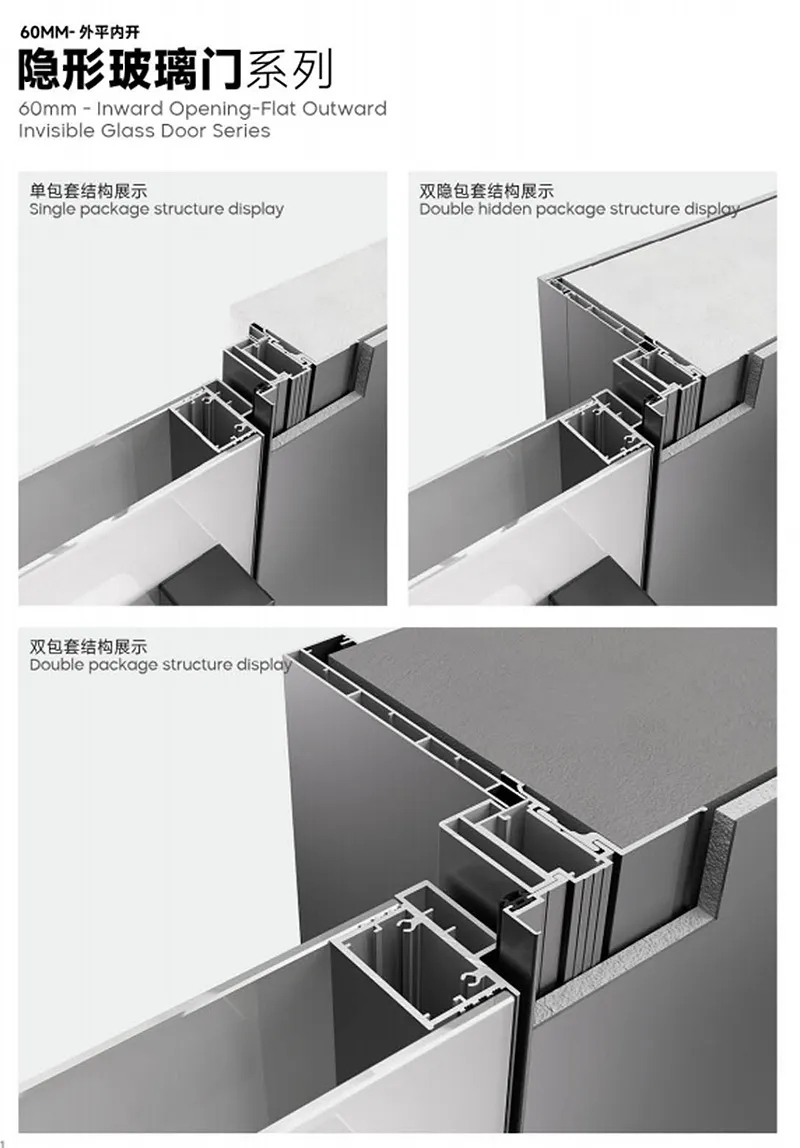 60MM- 外平内开
隐形玻璃门系列
60mm - Inward Opening-Flat Outward
Invisible Glass Door Series

单包套结构展示
Single package structure display

双隐包套结构展示
Double hidden package structure display

双包套结构展示
Double package structure display