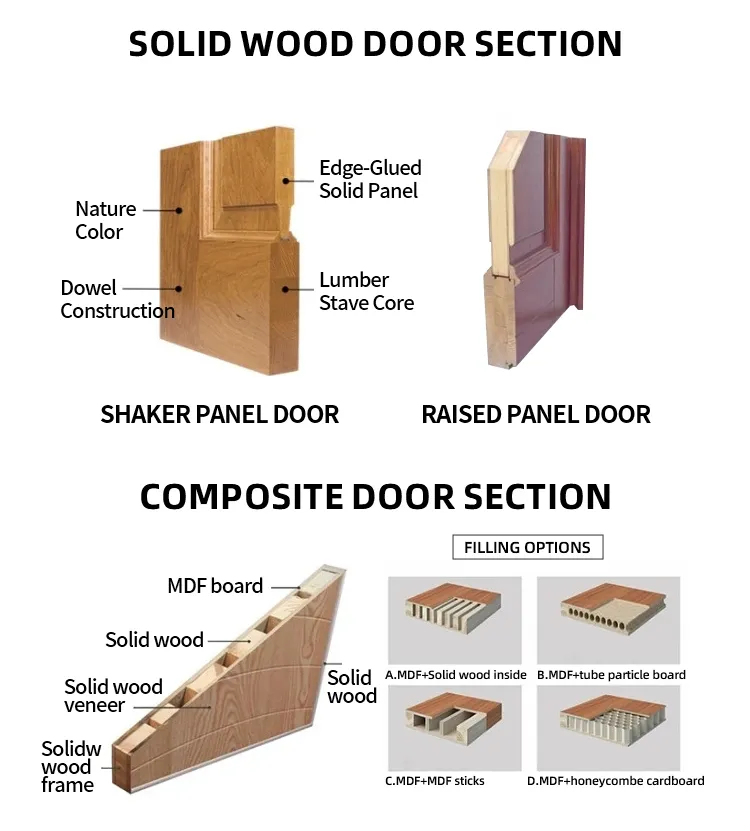 SOLID WOOD DOOR SECTION

Nature Color

Dowel Construction

Edge-Glued Solid Panel

Lumber Stave Core

SHAKER PANEL DOOR

RAISED PANEL DOOR

COMPOSITE DOOR SECTION

MDF board

Solid wood

Solid wood veneer

Solidw wood frame

Solid wood

FILLING OPTIONS

A.MDF+Solid wood inside

B.MDF+tube particle board

C.MDF+MDF sticks

D.MDF+honeycombe cardboard