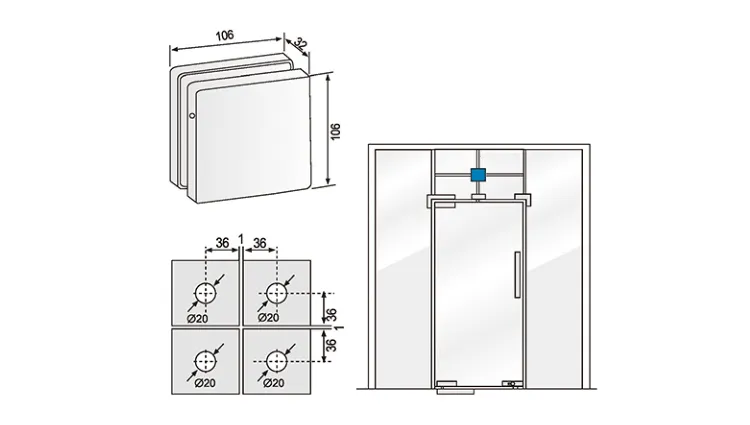 106
32
106
36
1
36
Ø20
Ø20
36
1
36
Ø20
Ø20