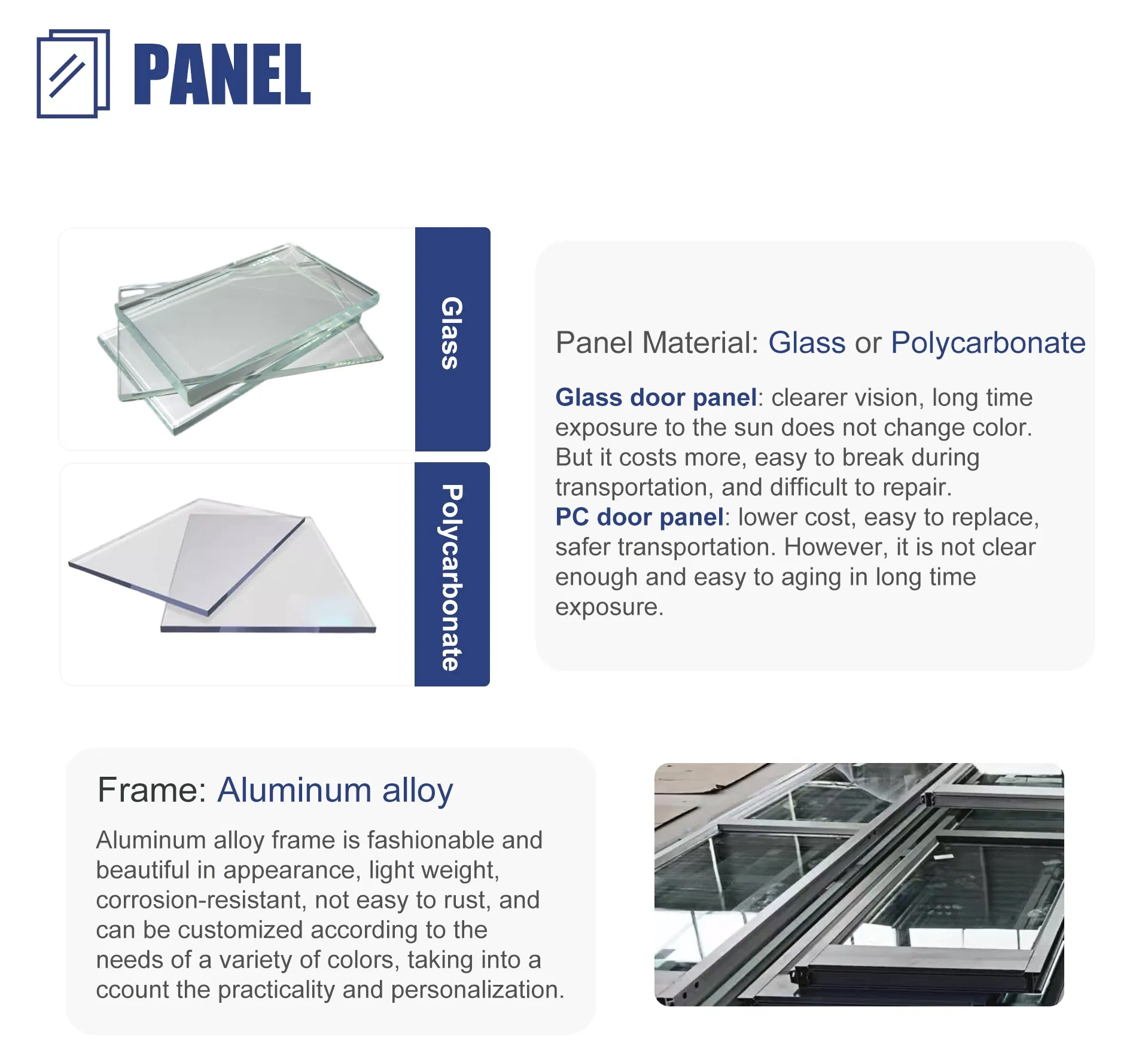 PANEL

Glass

Polycarbonate

Panel Material: Glass or Polycarbonate

Glass door panel: clearer vision, long time exposure to the sun does not change color. But it costs more, easy to break during transportation, and difficult to repair.
PC door panel: lower cost, easy to replace, safer transportation. However, it is not clear enough and easy to aging in long time exposure.

Frame: Aluminum alloy

Aluminum alloy frame is fashionable and beautiful in appearance, light weight, corrosion-resistant, not easy to rust, and can be customized according to the needs of a variety of colors, taking into a ccount the practicality and personalization.