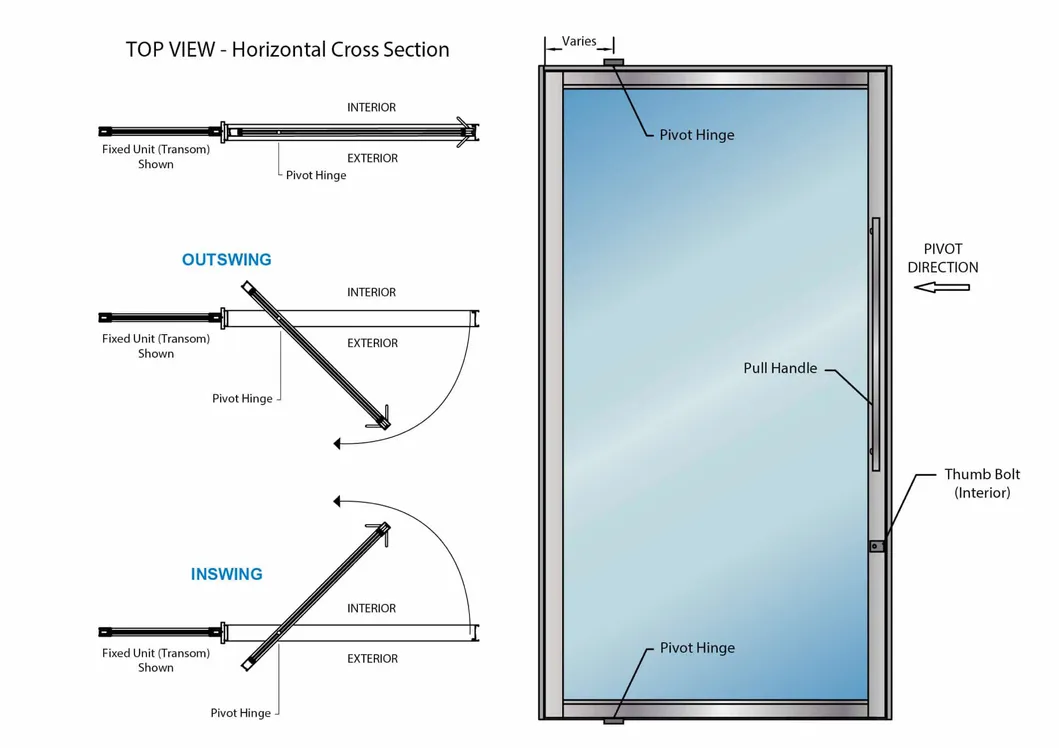 TOP VIEW - Horizontal Cross Section

INTERIOR

Fixed Unit (Transom) Shown

EXTERIOR

Pivot Hinge

OUTSWING

INTERIOR

Fixed Unit (Transom) Shown

EXTERIOR

Pivot Hinge

INSWING

INTERIOR

Fixed Unit (Transom) Shown

EXTERIOR

Pivot Hinge

Varies

Pivot Hinge

PIVOT DIRECTION

Pull Handle

Thumb Bolt (Interior)

Pivot Hinge