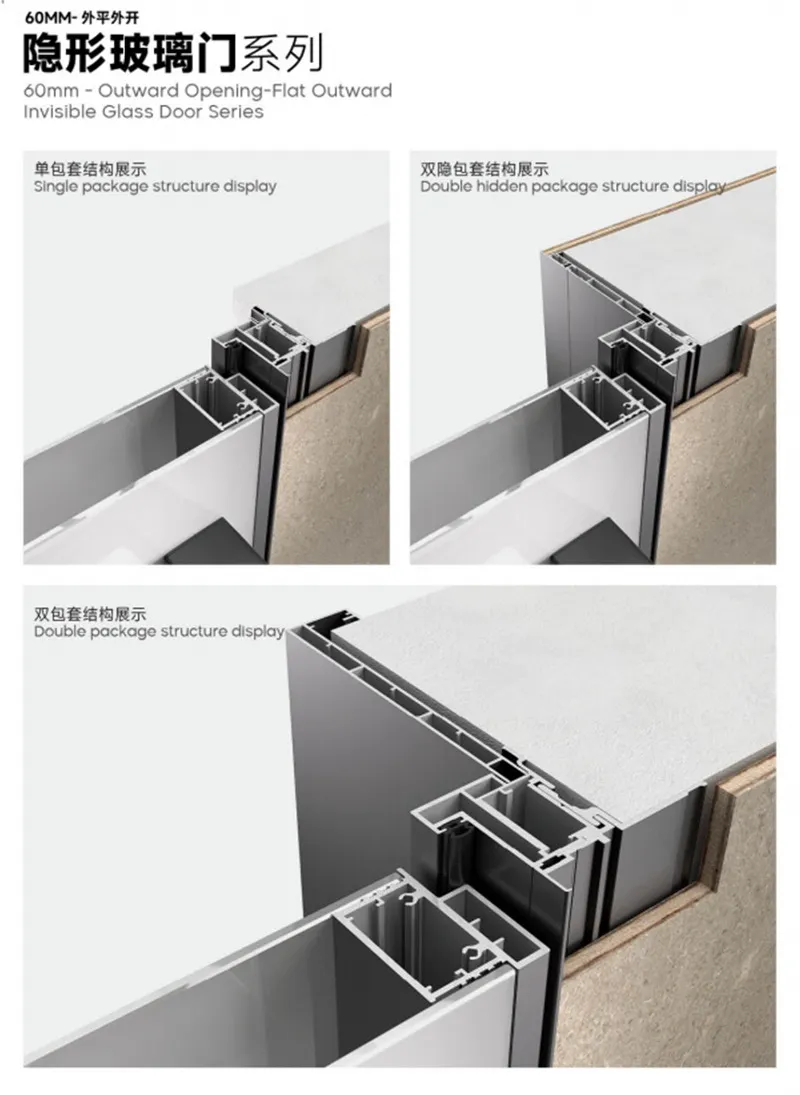 60MM- 外平外开

隐形玻璃门系列

60mm - Outward Opening-Flat Outward Invisible Glass Door Series

单包套结构展示
Single package structure display

双隐包套结构展示
Double hidden package structure display

双包套结构展示
Double package structure display