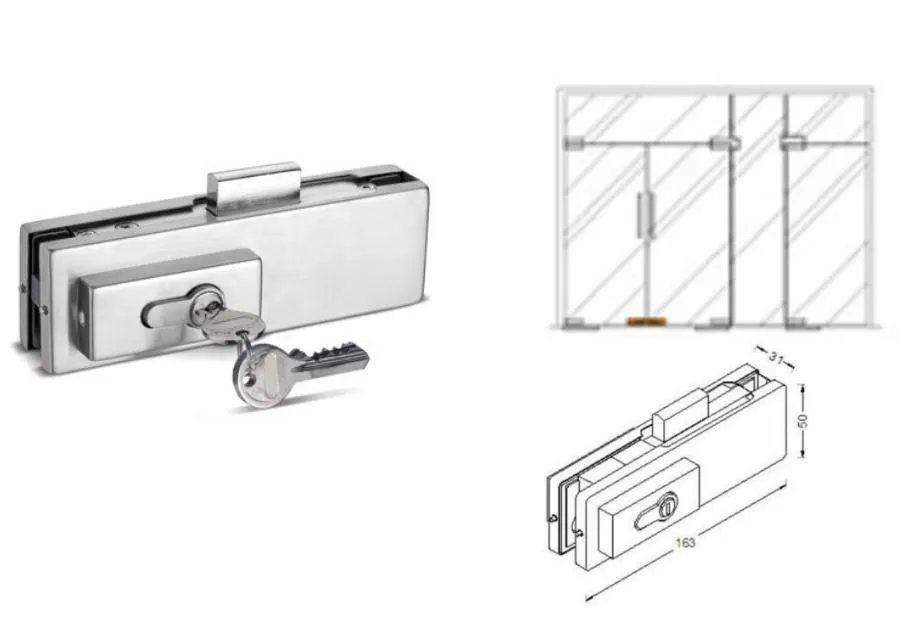 31
50
163