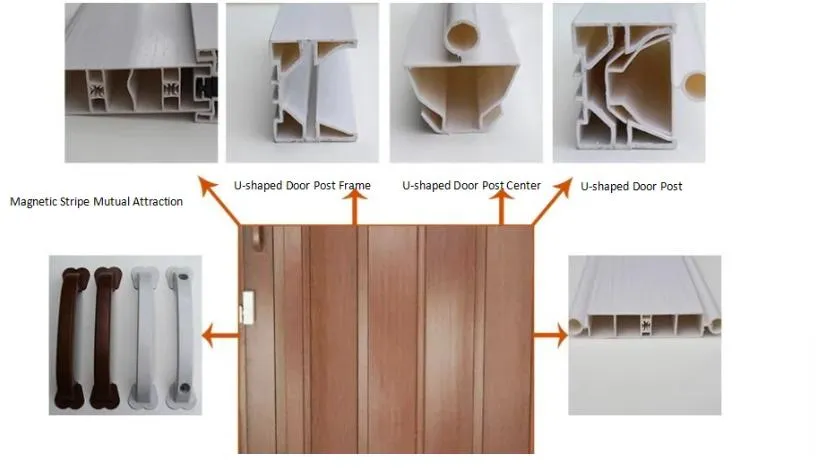 Magnetic Stripe Mutual Attraction

U-shaped Door Post Frame

U-shaped Door Post Center

U-shaped Door Post