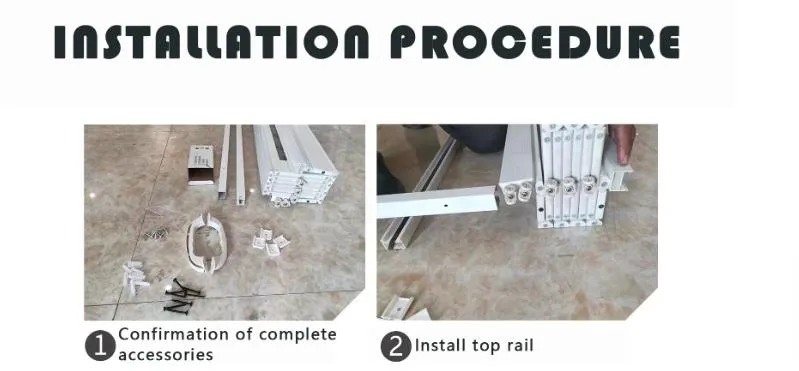 INSTALLATION PROCEDURE

1 Confirmation of complete accessories

2 Install top rail