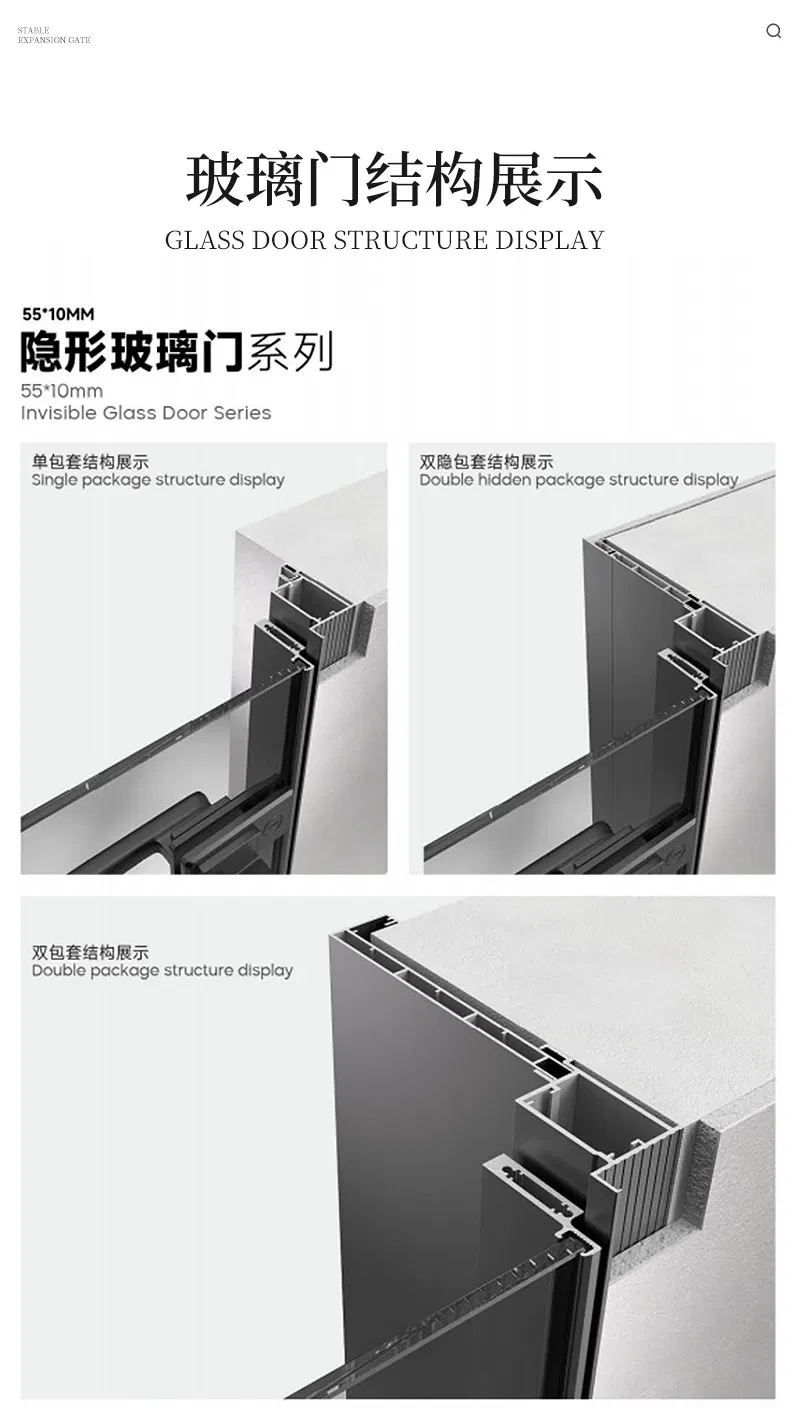 STABLE
EXPANSION GATE

玻璃门结构展示
GLASS DOOR STRUCTURE DISPLAY

55*10MM
隐形玻璃门系列
55*10mm
Invisible Glass Door Series

单包套结构展示
Single package structure display

双隐包套结构展示
Double hidden package structure display

双包套结构展示
Double package structure display