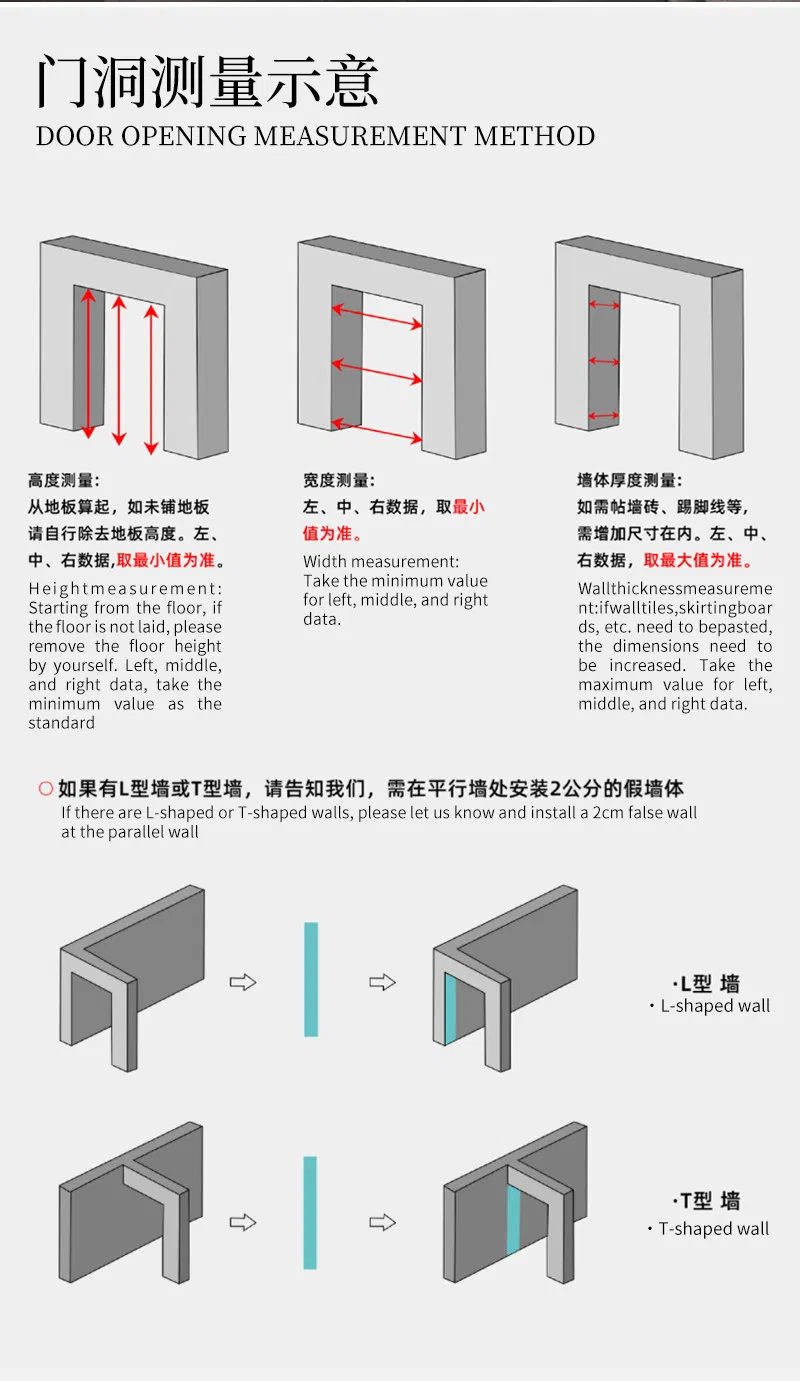 门洞测量示意
DOOR OPENING MEASUREMENT METHOD

高度测量:
从地板算起，如未铺地板请自行除去地板高度。左、中、右数据，取最小值为准。
Heightmeasurement: Starting from the floor, if the floor is not laid, please remove the floor height by yourself. Left, middle, and right data, take the minimum value as the standard

宽度测量:
左、中、右数据，取最小值为准。
Width measurement: Take the minimum value for left, middle, and right data.

墙体厚度测量:
如需帖墙砖、踢脚线等，需增加尺寸在内。左、中、右数据，取最大值为准。
Wallthicknessmeasurement:ifwalltiles,skirtingboards, etc. need to bepasted, the dimensions need to be increased. Take the maximum value for left, middle, and right data.

○ 如果有L型墙或T型墙，请告知我们，需在平行墙处安装2公分的假墙体
If there are L-shaped or T-shaped walls, please let us know and install a 2cm false wall at the parallel wall

·L型 墙
· L-shaped wall

·T型 墙
· T-shaped wall