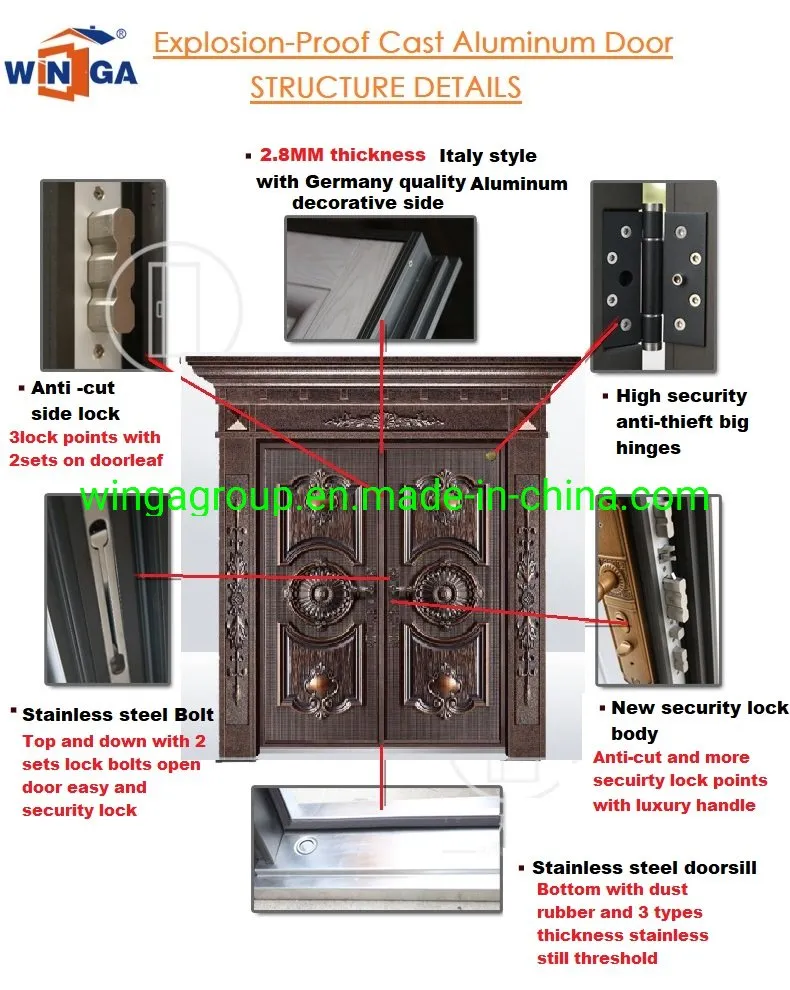 WINGA®

Explosion-Proof Cast Aluminum Door
STRUCTURE DETAILS

▪ 2.8MM thickness Italy style with Germany quality Aluminum decorative side

▪ Anti -cut side lock
3lock points with 2sets on doorleaf

▪ High security anti-thieft big hinges

wingagroup.en.made-in-china.com

▪ Stainless steel Bolt
Top and down with 2 sets lock bolts open door easy and security lock

▪ New security lock body
Anti-cut and more secuirty lock points with luxury handle

▪ Stainless steel doorsill
Bottom with dust rubber and 3 types thickness stainless still threshold