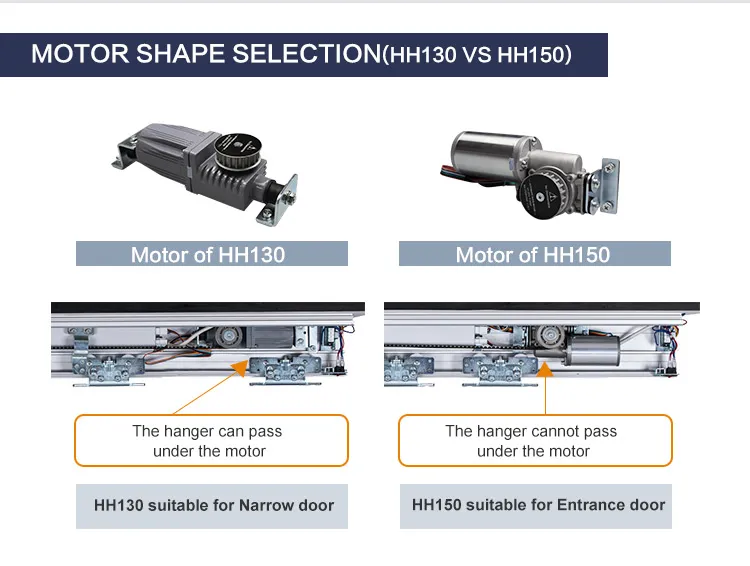 MOTOR SHAPE SELECTION(HH130 VS HH150)

Motor of HH130

Motor of HH150

The hanger can pass under the motor

The hanger cannot pass under the motor

HH130 suitable for Narrow door

HH150 suitable for Entrance door