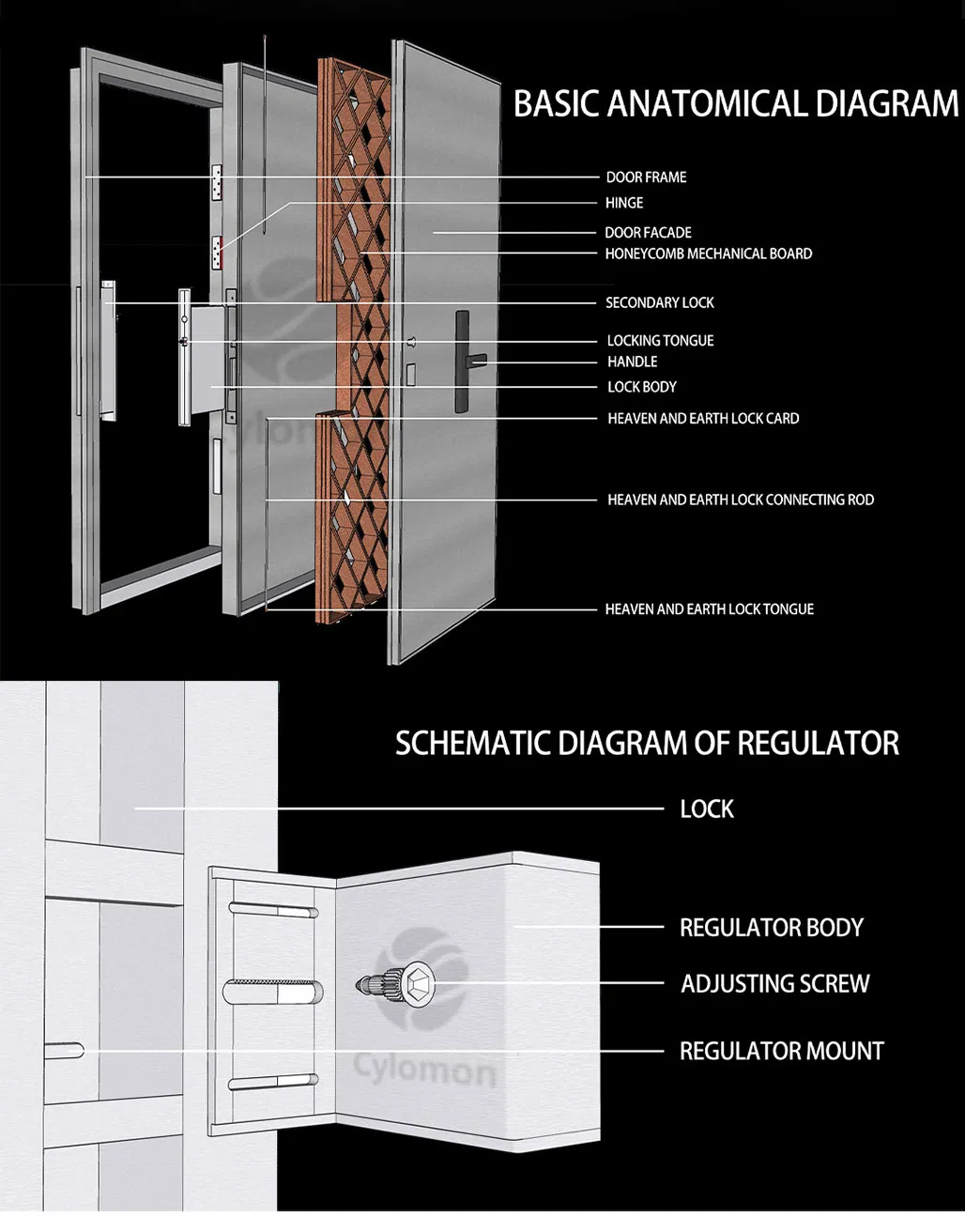 BASIC ANATOMICAL DIAGRAM

DOOR FRAME
HINGE
DOOR FACADE
HONEYCOMB MECHANICAL BOARD
SECONDARY LOCK
LOCKING TONGUE
HANDLE
LOCK BODY
HEAVEN AND EARTH LOCK CARD
HEAVEN AND EARTH LOCK CONNECTING ROD
HEAVEN AND EARTH LOCK TONGUE

Cylomon

SCHEMATIC DIAGRAM OF REGULATOR

LOCK
REGULATOR BODY
ADJUSTING SCREW
REGULATOR MOUNT

Cylomon