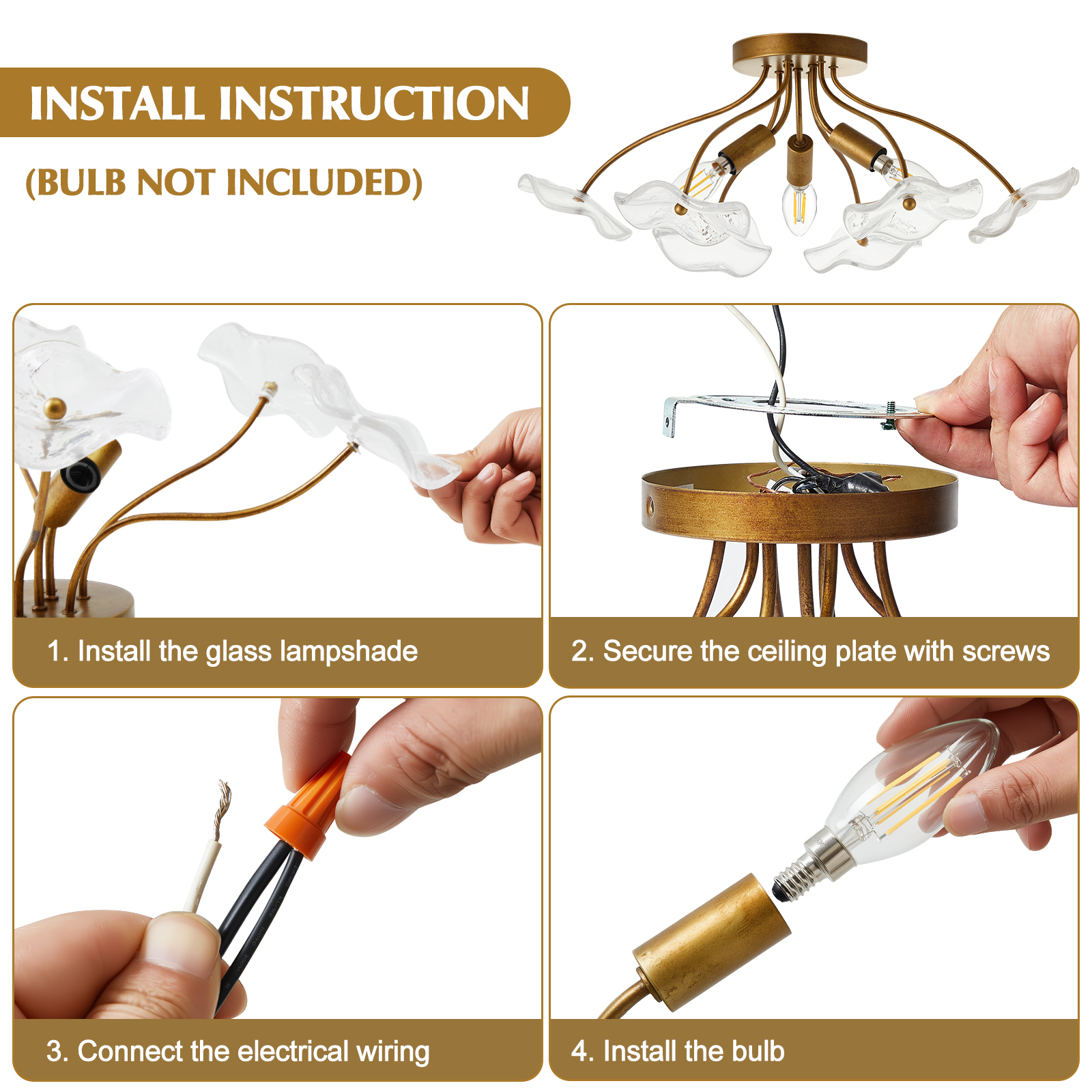 INSTALL INSTRUCTION

(BULB NOT INCLUDED)

1. Install the glass lampshade

2. Secure the ceiling plate with screws

3. Connect the electrical wiring

4. Install the bulb