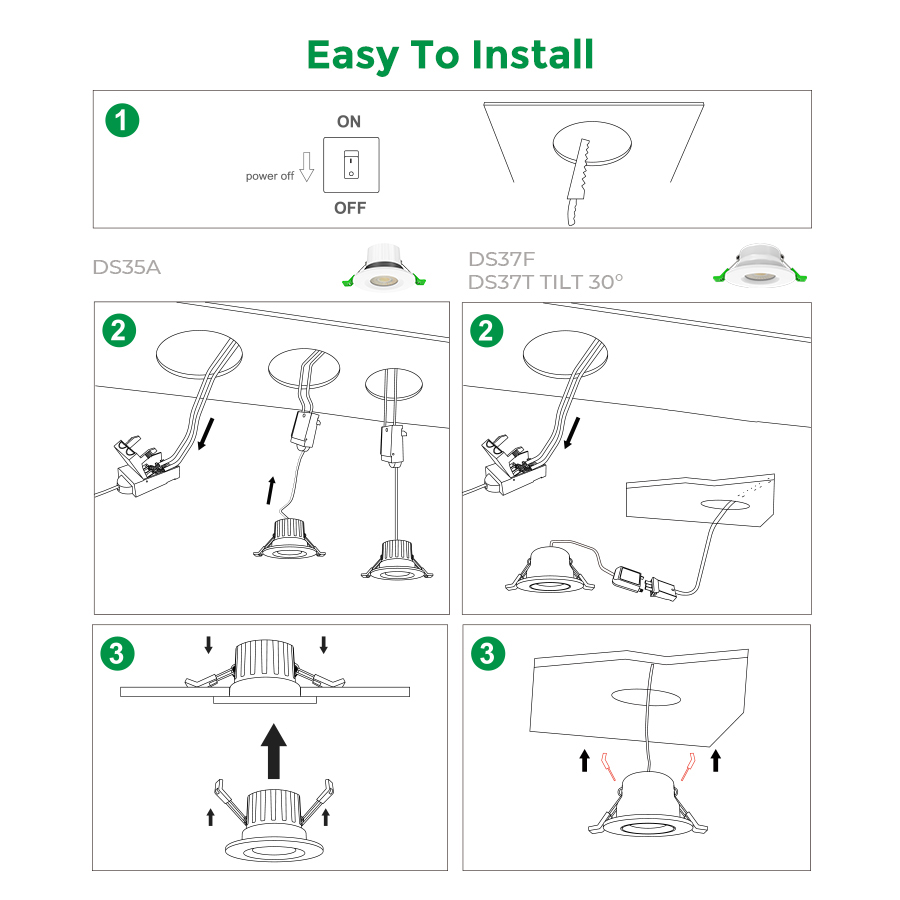 Easy To Install

1

ON

power off

OFF

DS35A

DS37F
DS37T TILT 30°

2

2

3

3