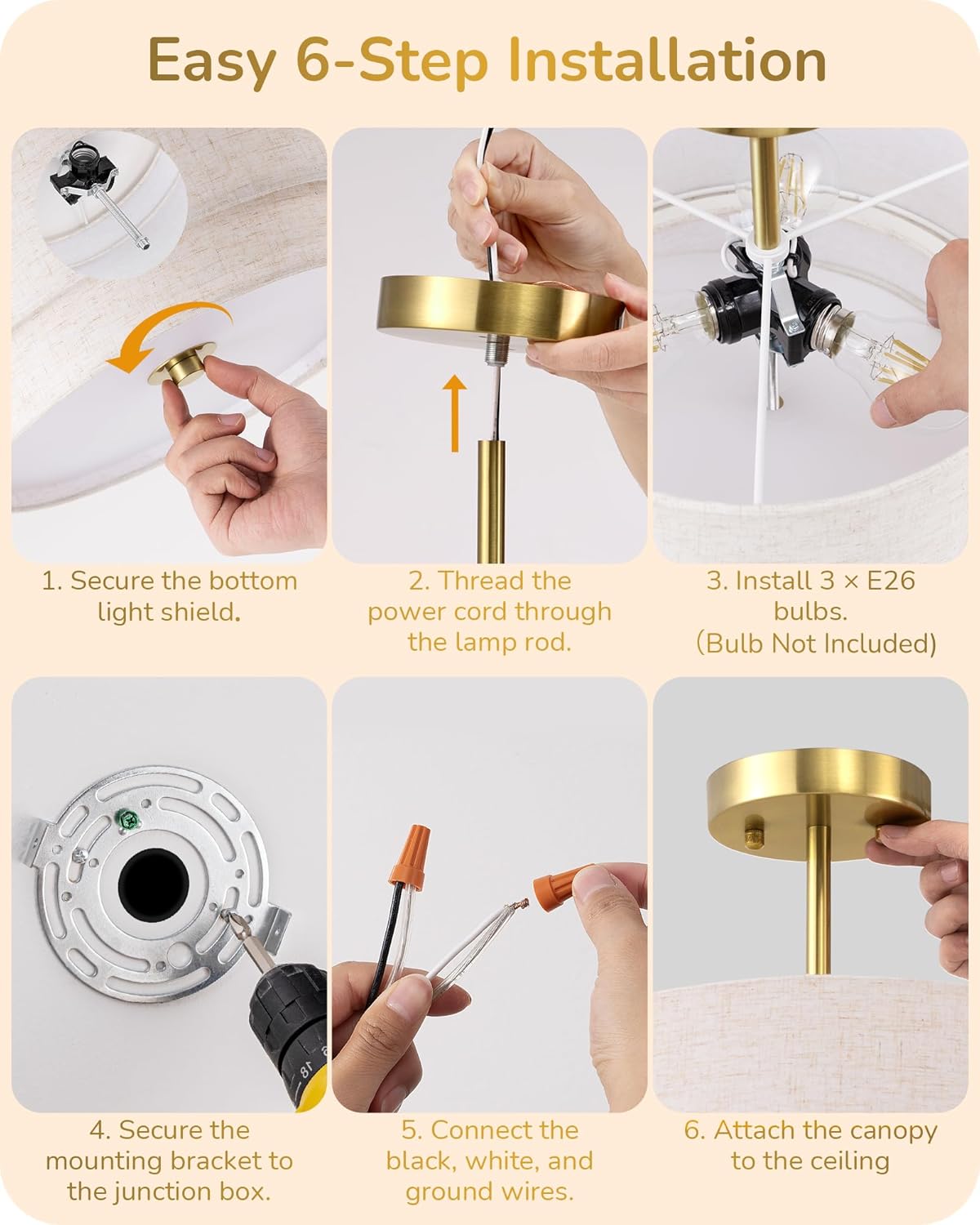 Easy 6-Step Installation

1. Secure the bottom light shield.

2. Thread the power cord through the lamp rod.

3. Install 3 × E26 bulbs. (Bulb Not Included)

4. Secure the mounting bracket to the junction box.

5. Connect the black, white, and ground wires.

6. Attach the canopy to the ceiling