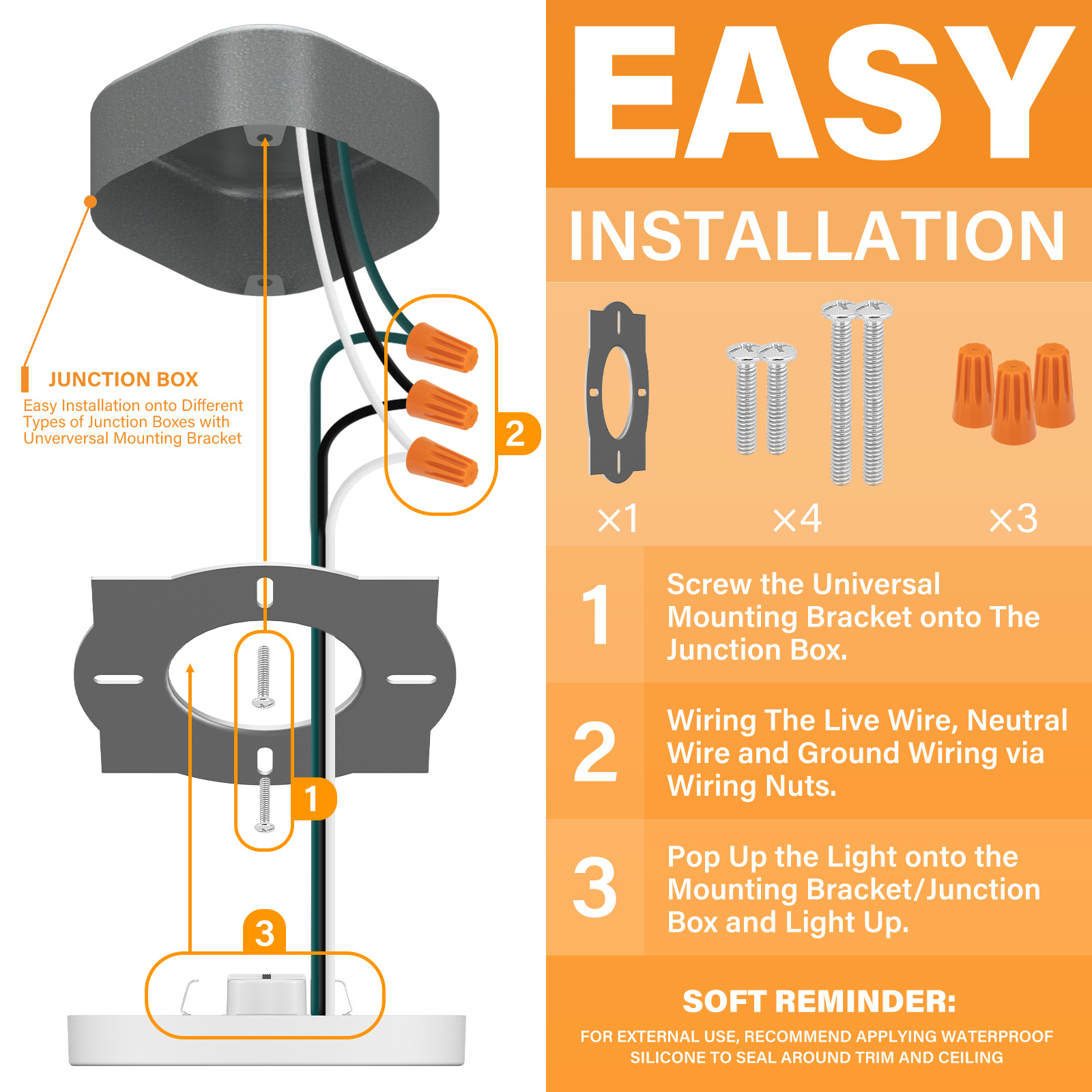 JUNCTION BOX

Easy Installation onto Different Types of Junction Boxes with Unverversal Mounting Bracket

2

1

3

EASY

INSTALLATION

×1

×4

×3

1

Screw the Universal Mounting Bracket onto The Junction Box.

2

Wiring The Live Wire, Neutral Wire and Ground Wiring via Wiring Nuts.

3

Pop Up the Light onto the Mounting Bracket/Junction Box and Light Up.

SOFT REMINDER:

FOR EXTERNAL USE, RECOMMEND APPLYING WATERPROOF SILICONE TO SEAL AROUND TRIM AND CEILING