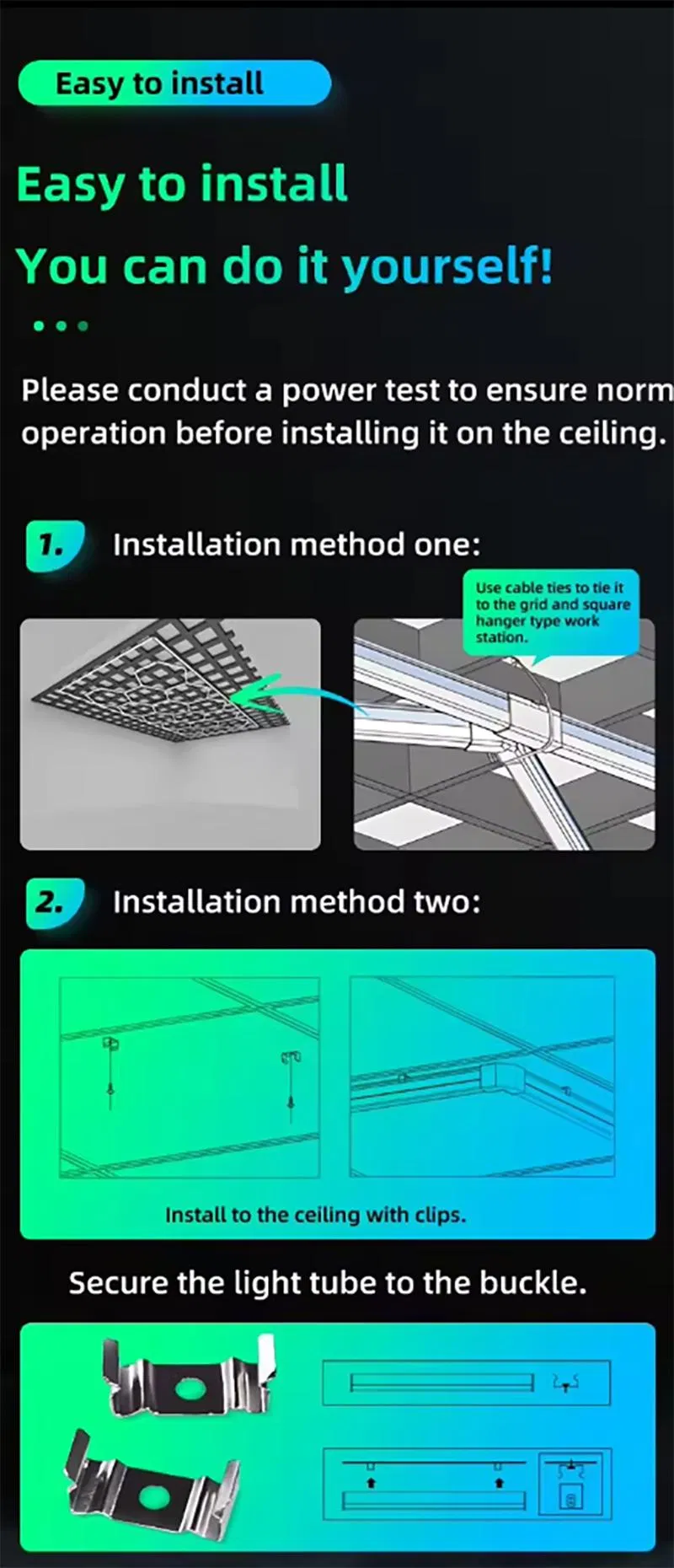 Easy to install

Easy to install

You can do it yourself!

Please conduct a power test to ensure norm operation before installing it on the ceiling.

1. Installation method one:

Use cable ties to tie it to the grid and square hanger type work station.

2. Installation method two:

Install to the ceiling with clips.

Secure the light tube to the buckle.