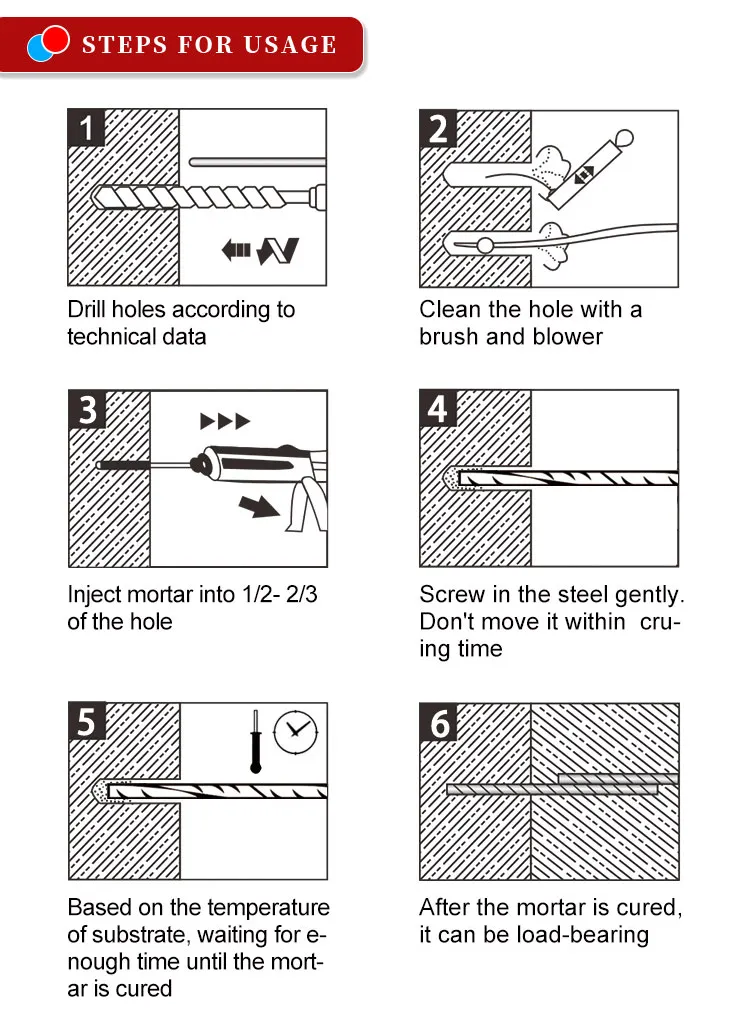 STEPS FOR USAGE

1

Drill holes according to technical data

2

Clean the hole with a brush and blower

3

Inject mortar into 1/2- 2/3 of the hole

4

Screw in the steel gently. Don't move it within cruing time

5

Based on the temperature of substrate, waiting for enough time until the mortar is cured

6

After the mortar is cured, it can be load-bearing