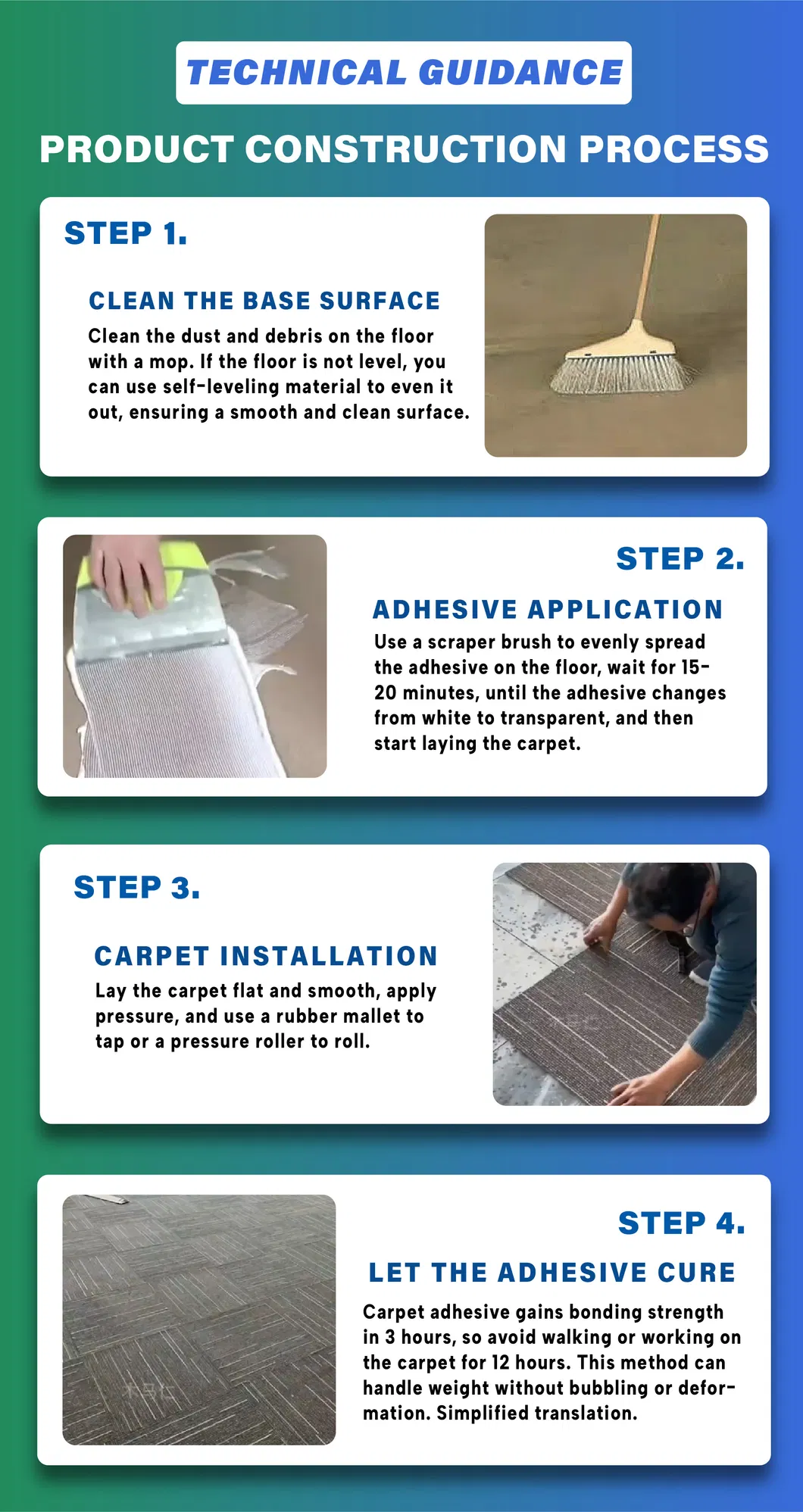 TECHNICAL GUIDANCE

PRODUCT CONSTRUCTION PROCESS

STEP 1.

CLEAN THE BASE SURFACE

Clean the dust and debris on the floor with a mop. If the floor is not level, you can use self-leveling material to even it out, ensuring a smooth and clean surface.

STEP 2.

ADHESIVE APPLICATION

Use a scraper brush to evenly spread the adhesive on the floor, wait for 15-20 minutes, until the adhesive changes from white to transparent, and then start laying the carpet.

STEP 3.

CARPET INSTALLATION

Lay the carpet flat and smooth, apply pressure, and use a rubber mallet to tap or a pressure roller to roll.

STEP 4.

LET THE ADHESIVE CURE

Carpet adhesive gains bonding strength in 3 hours, so avoid walking or working on the carpet for 12 hours. This method can handle weight without bubbling or deformation. Simplified translation.