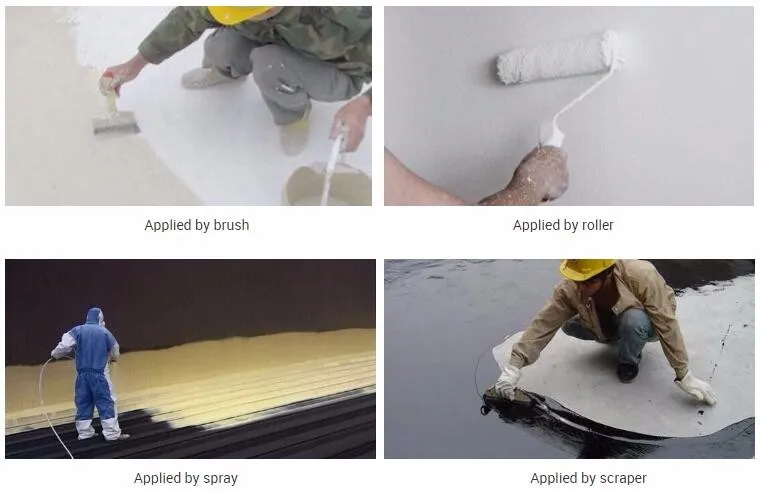 Applied by brush

Applied by roller

Applied by spray

Applied by scraper