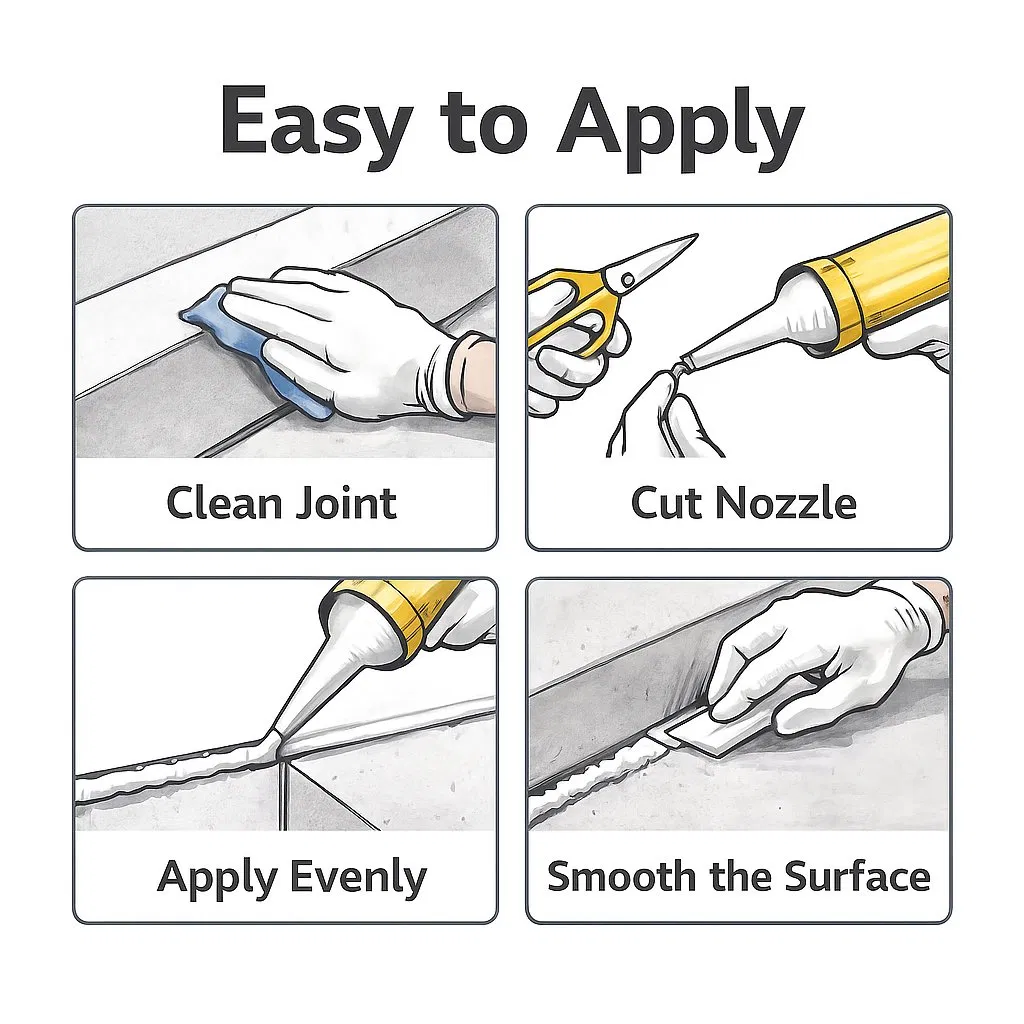 Easy to Apply

Clean Joint

Cut Nozzle

Apply Evenly

Smooth the Surface