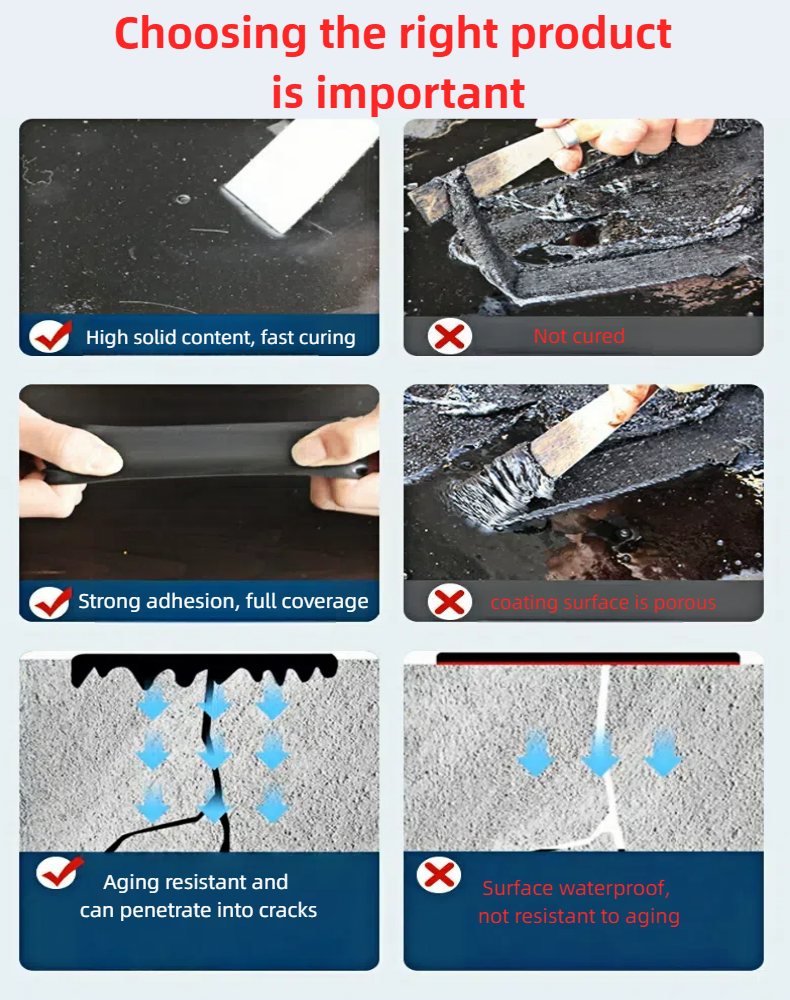 Choosing the right product is important

High solid content, fast curing

Not cured

Strong adhesion, full coverage

coating surface is porous

Aging resistant and can penetrate into cracks

Surface waterproof, not resistant to aging