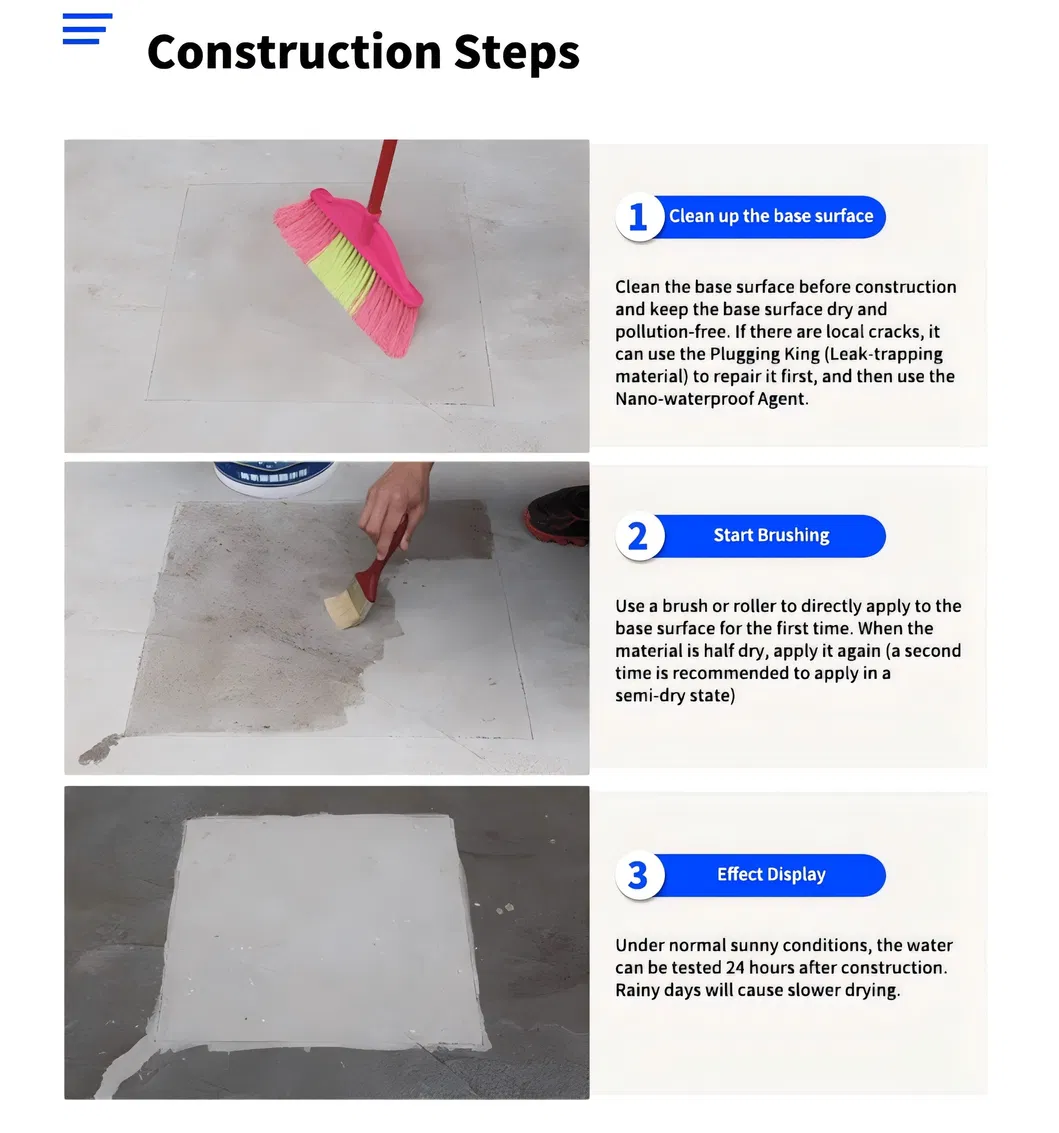 Construction Steps

1 Clean up the base surface

Clean the base surface before construction and keep the base surface dry and pollution-free. If there are local cracks, it can use the Plugging King (Leak-trapping material) to repair it first, and then use the Nano-waterproof Agent.

2 Start Brushing

Use a brush or roller to directly apply to the base surface for the first time. When the material is half dry, apply it again (a second time is recommended to apply in a semi-dry state)

3 Effect Display

Under normal sunny conditions, the water can be tested 24 hours after construction. Rainy days will cause slower drying.