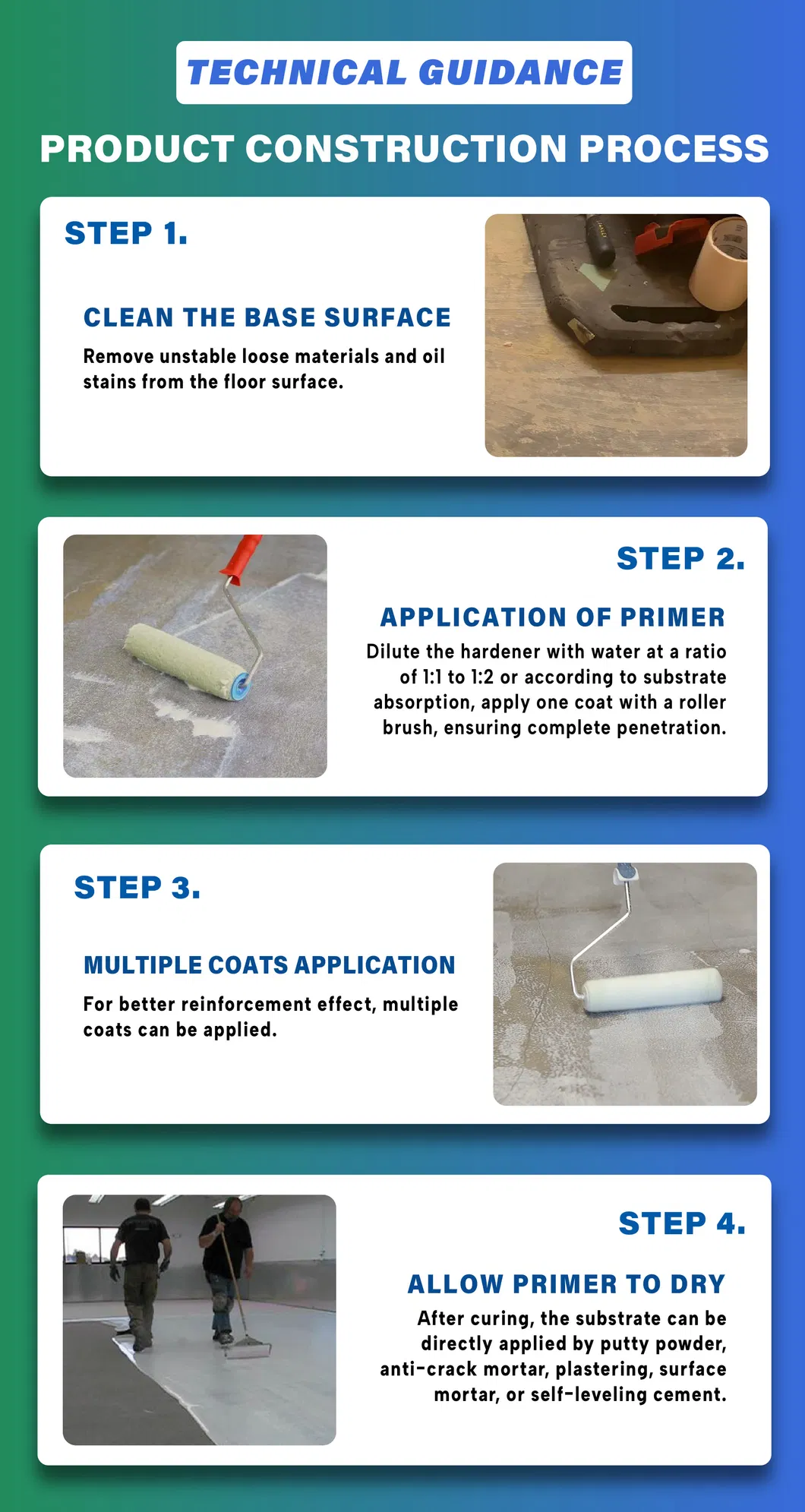 TECHNICAL GUIDANCE

PRODUCT CONSTRUCTION PROCESS

STEP 1.

CLEAN THE BASE SURFACE

Remove unstable loose materials and oil stains from the floor surface.

STEP 2.

APPLICATION OF PRIMER

Dilute the hardener with water at a ratio of 1:1 to 1:2 or according to substrate absorption, apply one coat with a roller brush, ensuring complete penetration.

STEP 3.

MULTIPLE COATS APPLICATION

For better reinforcement effect, multiple coats can be applied.

STEP 4.

ALLOW PRIMER TO DRY

After curing, the substrate can be directly applied by putty powder, anti-crack mortar, plastering, surface mortar, or self-leveling cement.