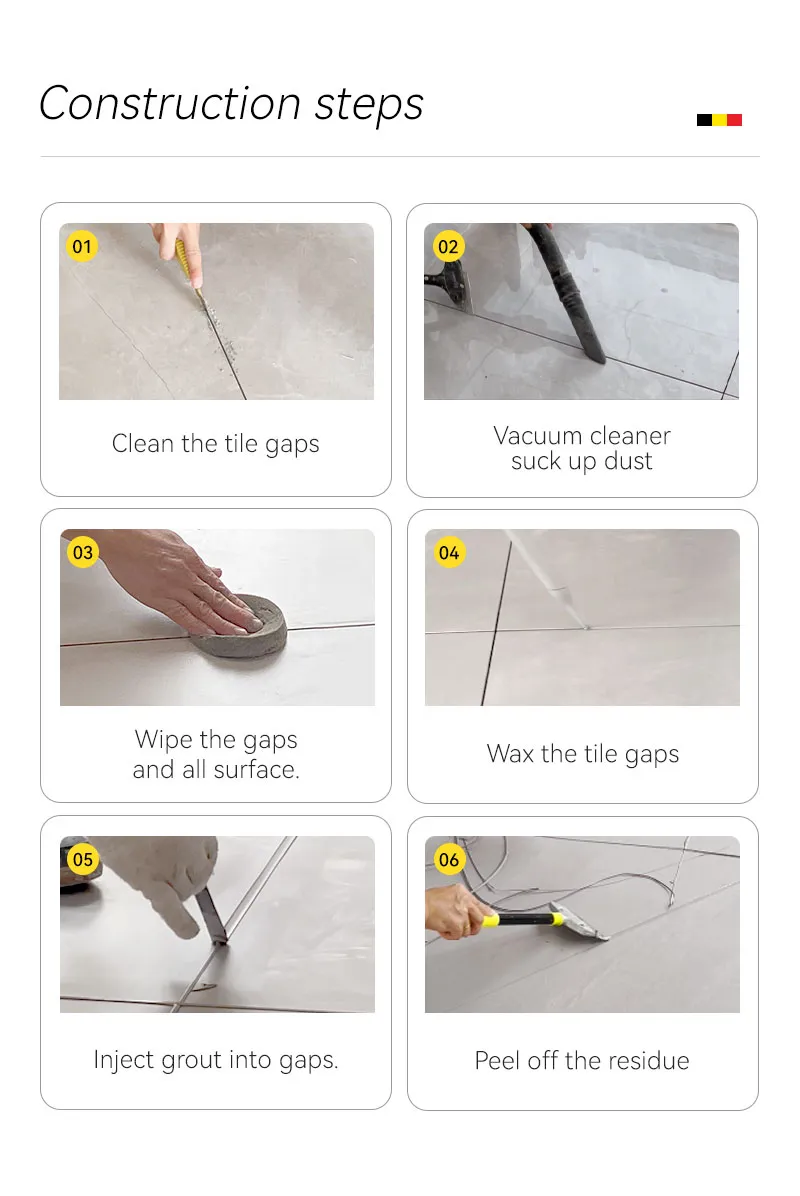 Construction steps

01

Clean the tile gaps

02

Vacuum cleaner suck up dust

03

Wipe the gaps and all surface.

04

Wax the tile gaps

05

Inject grout into gaps.

06

Peel off the residue