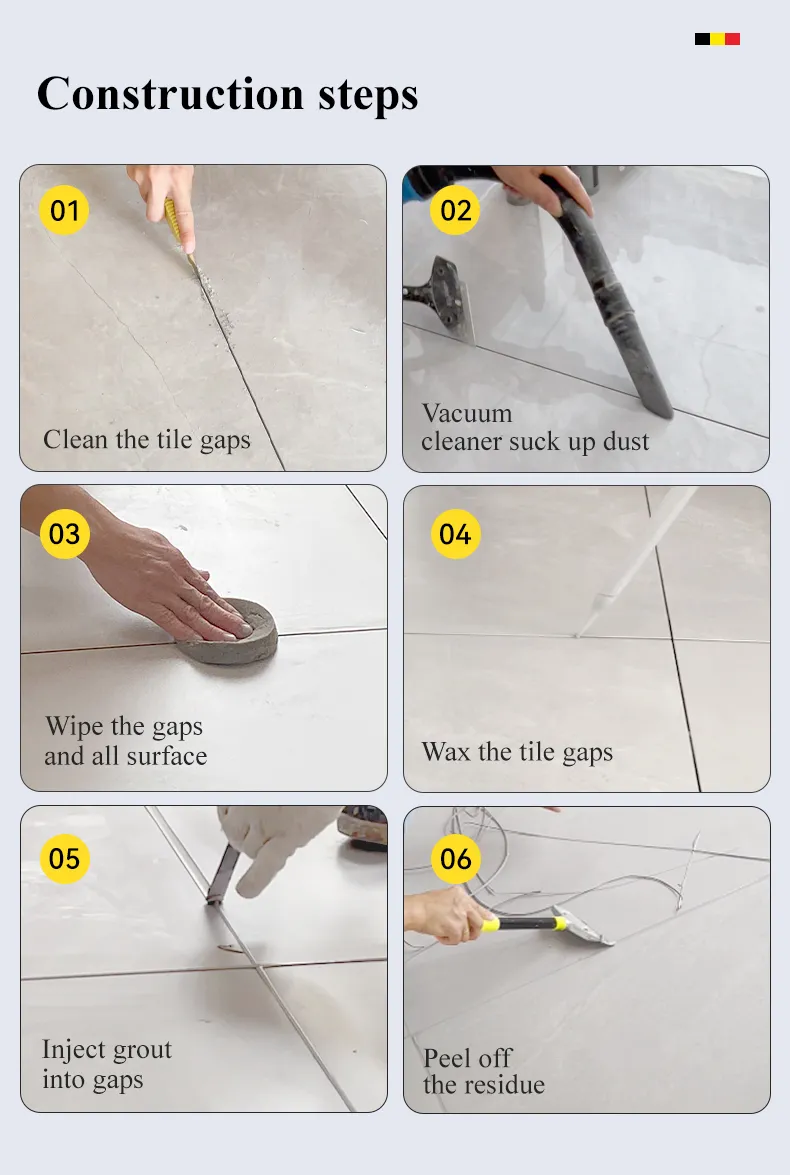 Construction steps

01
Clean the tile gaps

02
Vacuum cleaner suck up dust

03
Wipe the gaps and all surface

04
Wax the tile gaps

05
Inject grout into gaps

06
Peel off the residue